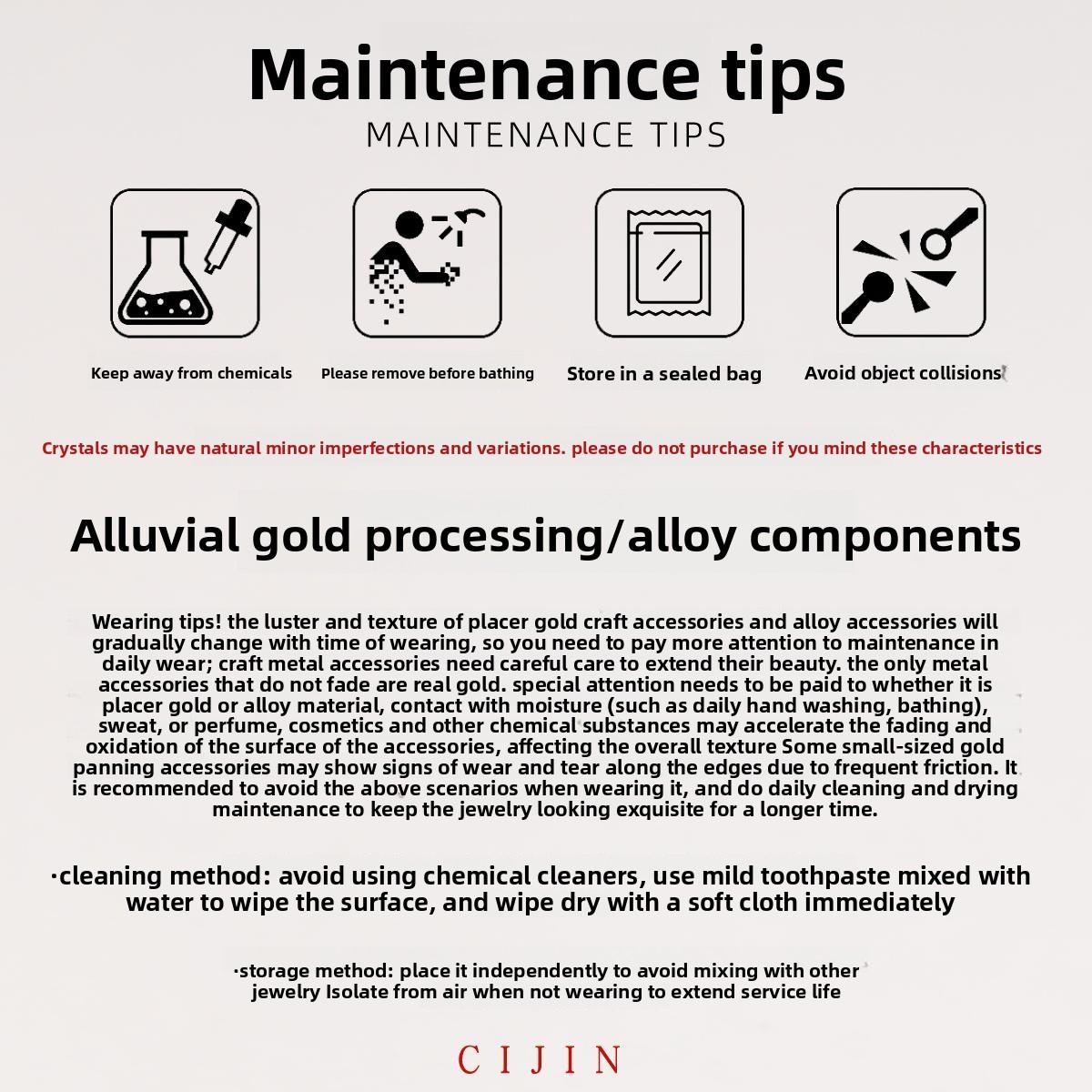 Maintenance tips
MAINTENANCE TIPS

Keep away from chemicals

Please remove before bathing

Store in a sealed bag

Avoid object collisions

Crystals may have natural minor imperfections and variations. please do not purchase if you mind these characteristics

Alluvial gold processing/alloy components

Wearing tips! the luster and texture of placer gold craft accessories and alloy accessories will gradually change with time of wearing, so you need to pay more attention to maintenance in daily wear; craft metal accessories need careful care to extend their beauty. the only metal accessories that do not fade are real gold. special attention needs to be paid to whether it is placer gold or alloy material, contact with moisture (such as daily hand washing, bathing), sweat, or perfume, cosmetics and other chemical substances may accelerate the fading and oxidation of the surface of the accessories, affecting the overall texture Some small-sized gold panning accessories may show signs of wear and tear along the edges due to frequent friction. It is recommended to avoid the above scenarios when wearing it, and do daily cleaning and drying maintenance to keep the jewelry looking exquisite for a longer time.

·cleaning method: avoid using chemical cleaners, use mild toothpaste mixed with water to wipe the surface, and wipe dry with a soft cloth immediately

·storage method: place it independently to avoid mixing with other jewelry Isolate from air when not wearing to extend service life

CIJIN