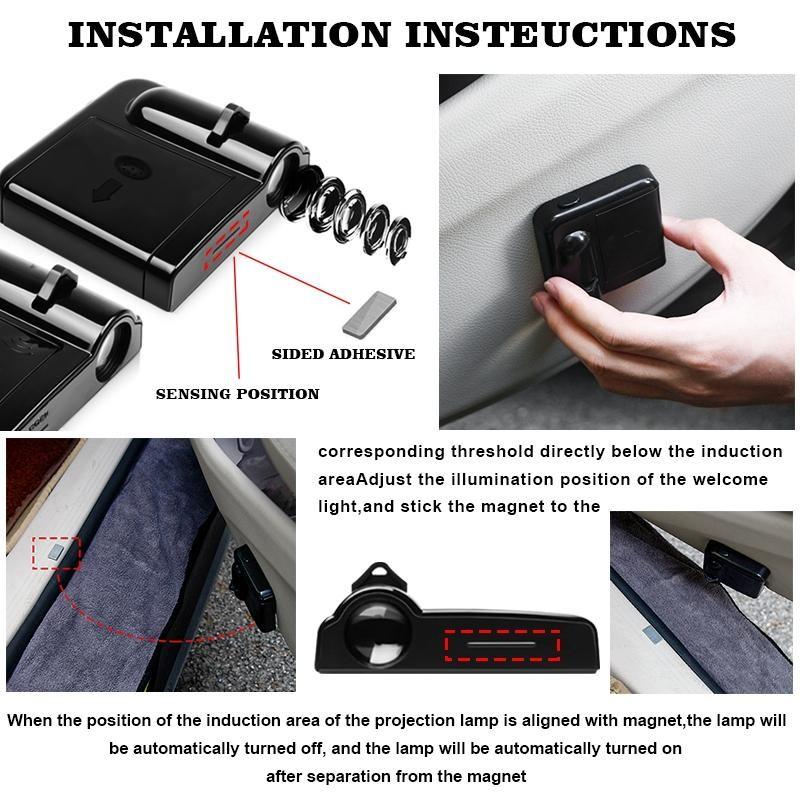 INSTALLATION INSTEUCTIONS

SIDED ADHESIVE

SENSING POSITION

corresponding threshold directly below the induction areaAdjust the illumination position of the welcome light,and stick the magnet to the

When the position of the induction area of the projection lamp is aligned with magnet,the lamp will be automatically turned off, and the lamp will be automatically turned on after separation from the magnet