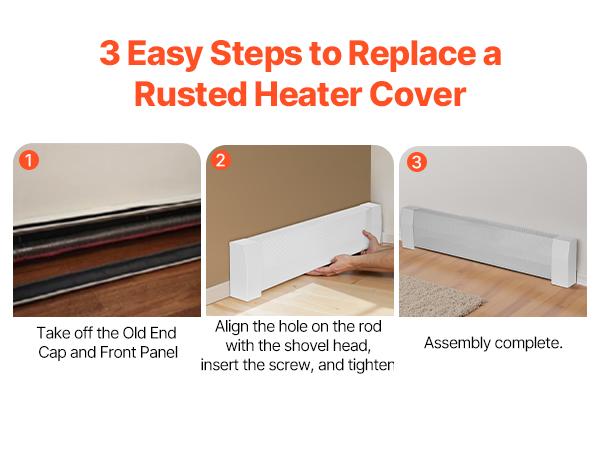 3 Easy Steps to Replace a Rusted Heater Cover

1

Take off the Old End Cap and Front Panel

2

Align the hole on the rod with the shovel head, insert the screw, and tighten

3

Assembly complete.