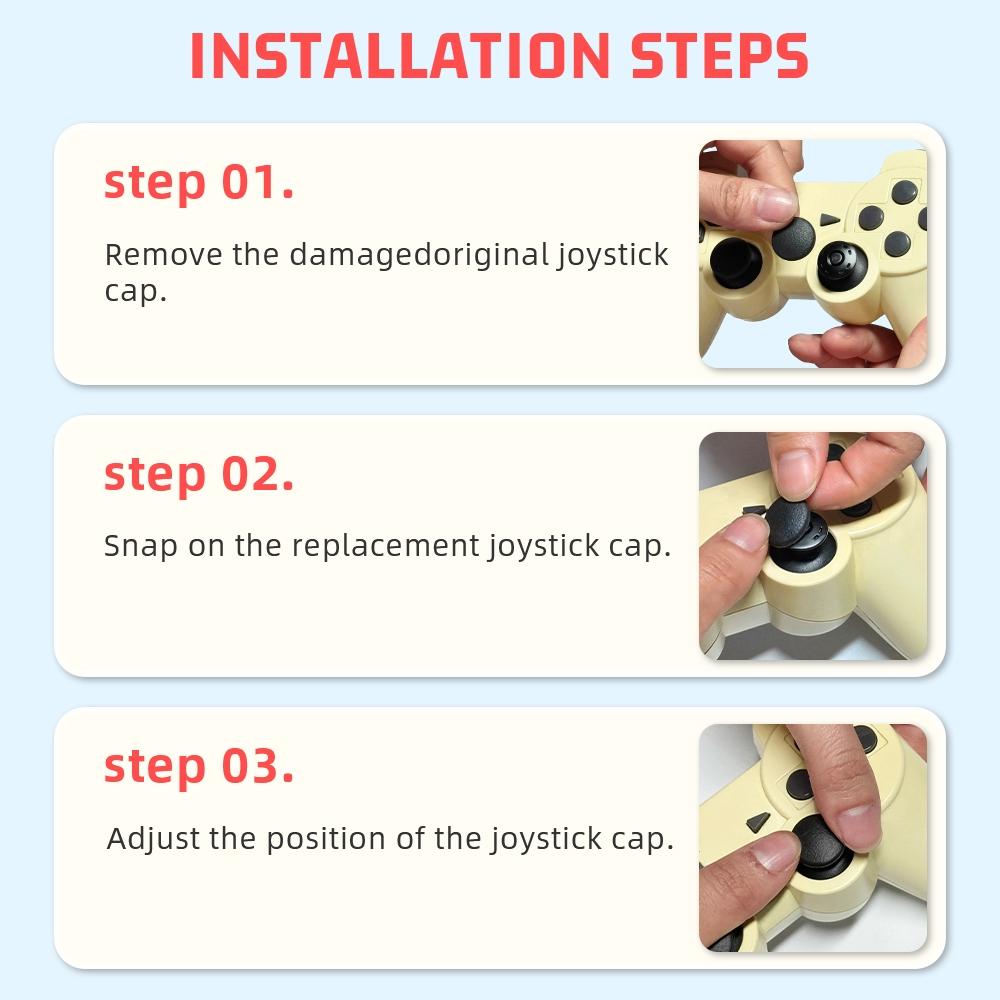 INSTALLATION STEPS

step 01.

Remove the damagedoriginal joystick cap.

step 02.

Snap on the replacement joystick cap.

step 03.

Adjust the position of the joystick cap.