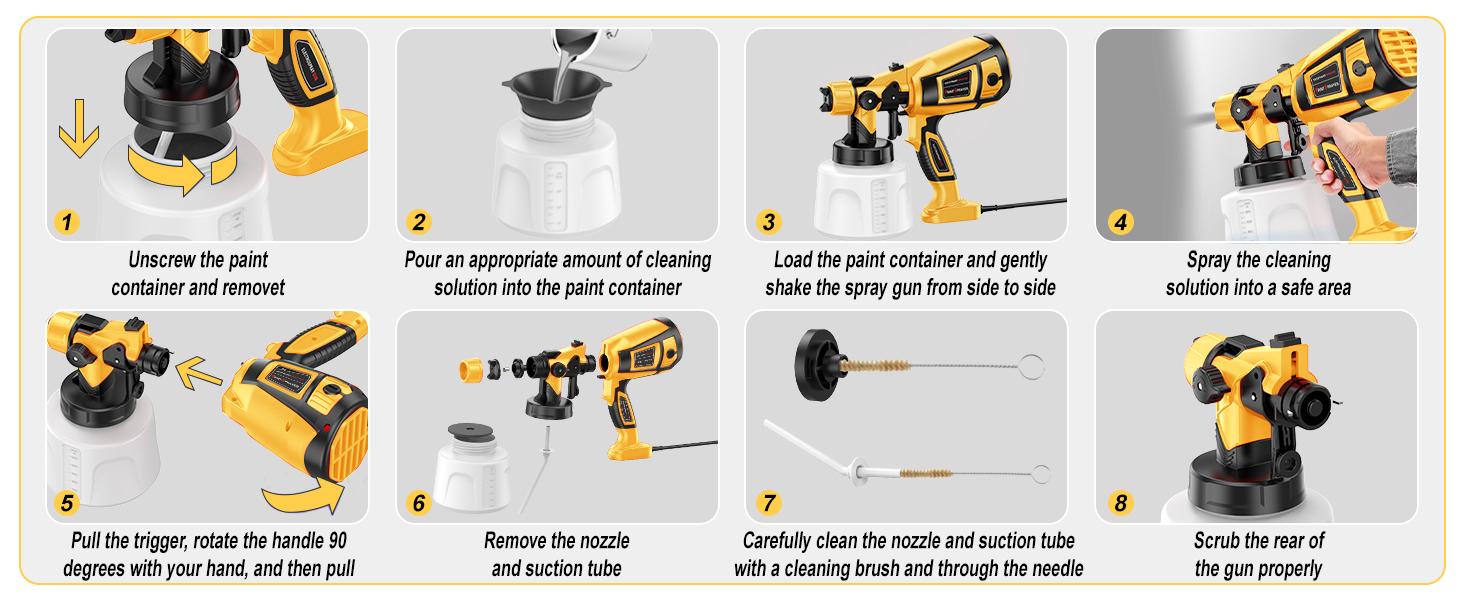 1
Unscrew the paint container and removet

2
Pour an appropriate amount of cleaning solution into the paint container

3
Load the paint container and gently shake the spray gun from side to side

4
Spray the cleaning solution into a safe area

5
Pull the trigger, rotate the handle 90 degrees with your hand, and then pull

6
Remove the nozzle and suction tube

7
Carefully clean the nozzle and suction tube with a cleaning brush and through the needle

8
Scrub the rear of the gun properly