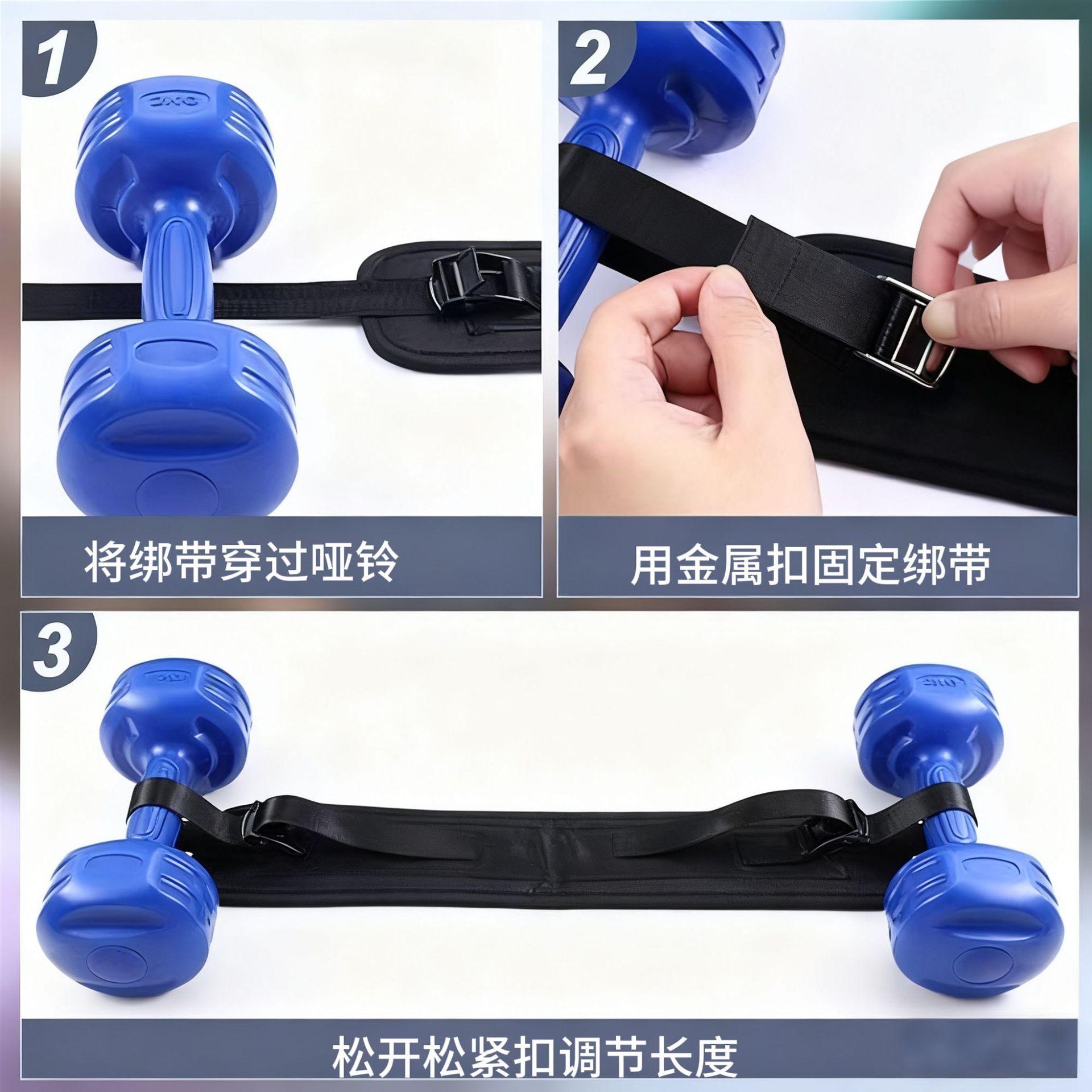 1

将绑带穿过哑铃

2

用金属扣固定绑带

3

松开松紧扣调节长度