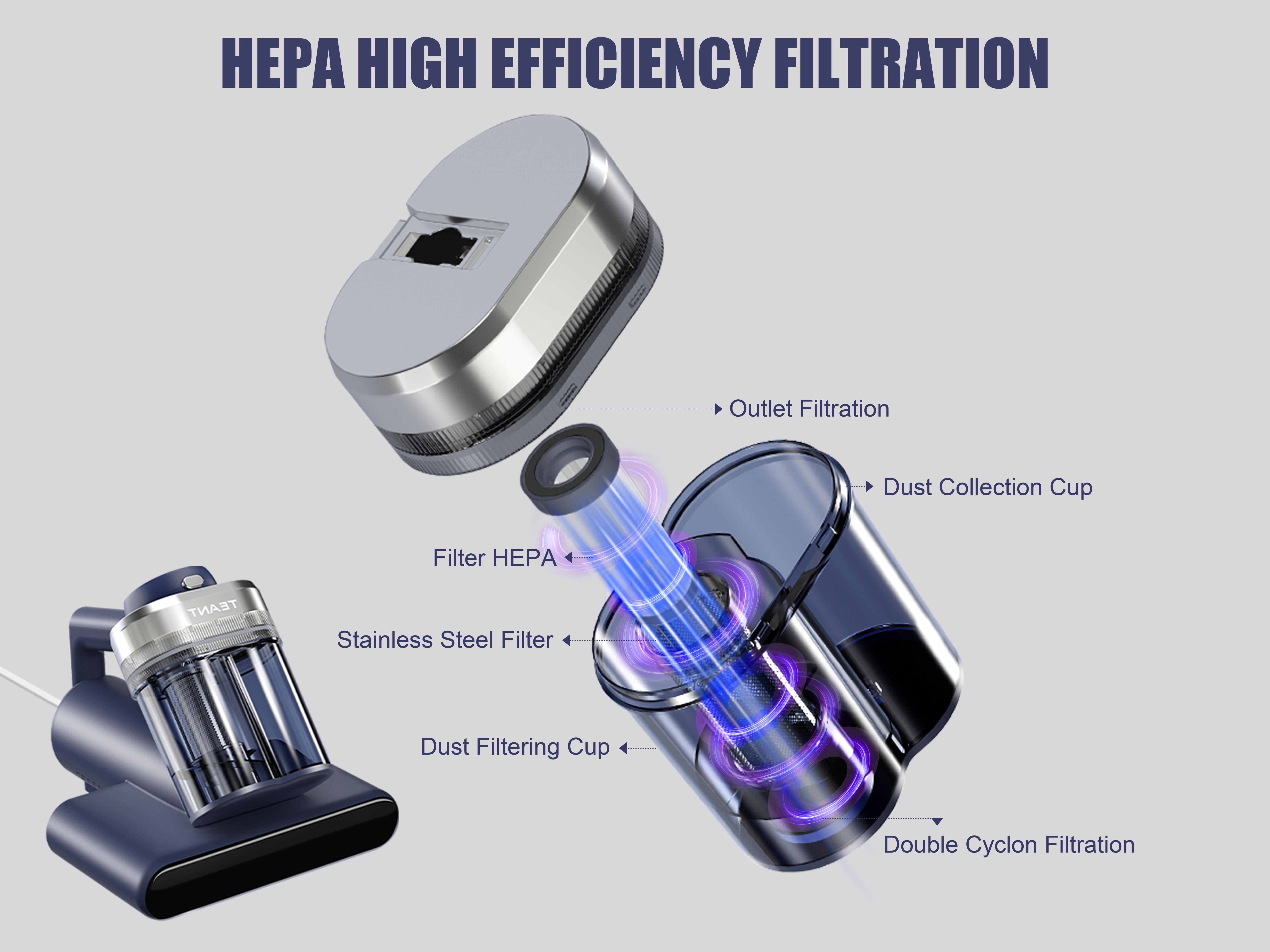 HEPA HIGH EFFICIENCY FILTRATION

Outlet Filtration

Dust Collection Cup

Filter HEPA

Stainless Steel Filter

Dust Filtering Cup

Double Cyclon Filtration

TEANT