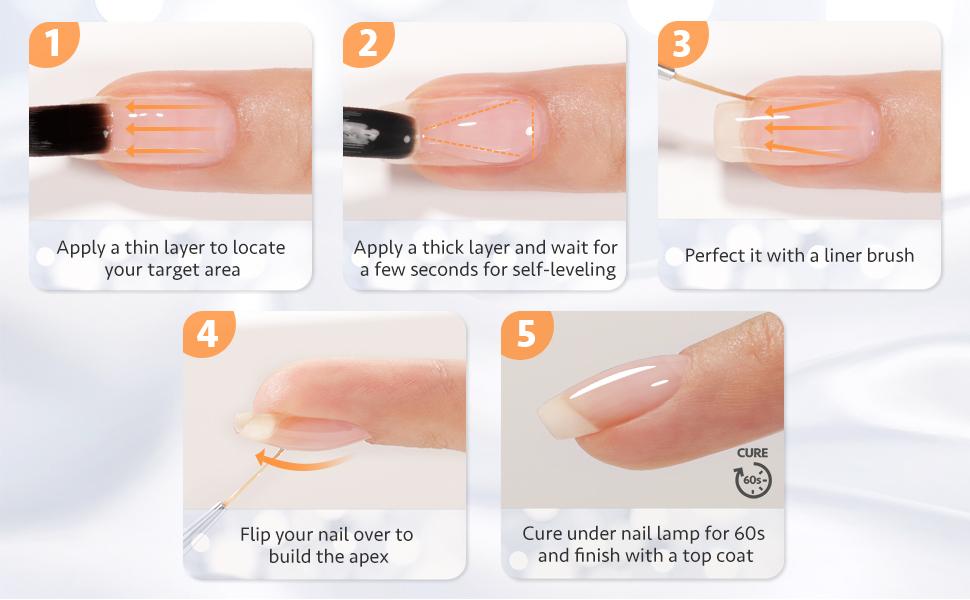 1
Apply a thin layer to locate your target area

2
Apply a thick layer and wait for a few seconds for self-leveling

3
Perfect it with a liner brush

4
Flip your nail over to build the apex

5
CURE
60s
Cure under nail lamp for 60s and finish with a top coat