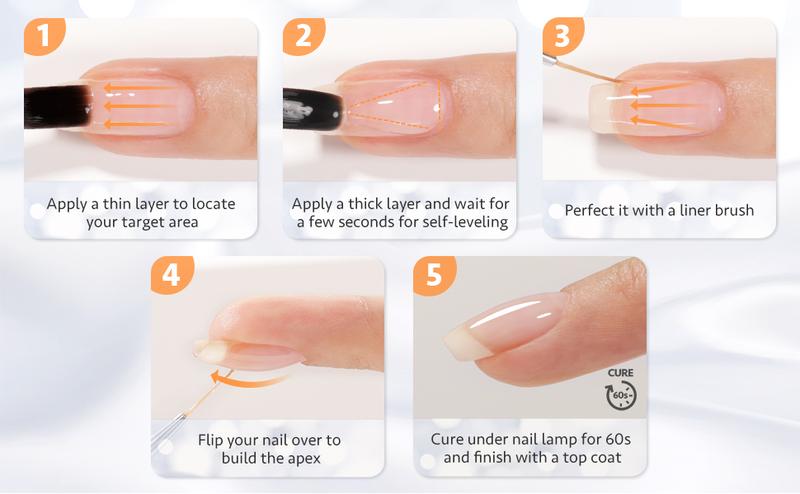 1

Apply a thin layer to locate your target area

2

Apply a thick layer and wait for a few seconds for self-leveling

3

Perfect it with a liner brush

4

Flip your nail over to build the apex

5

CURE

60s

Cure under nail lamp for 60s and finish with a top coat