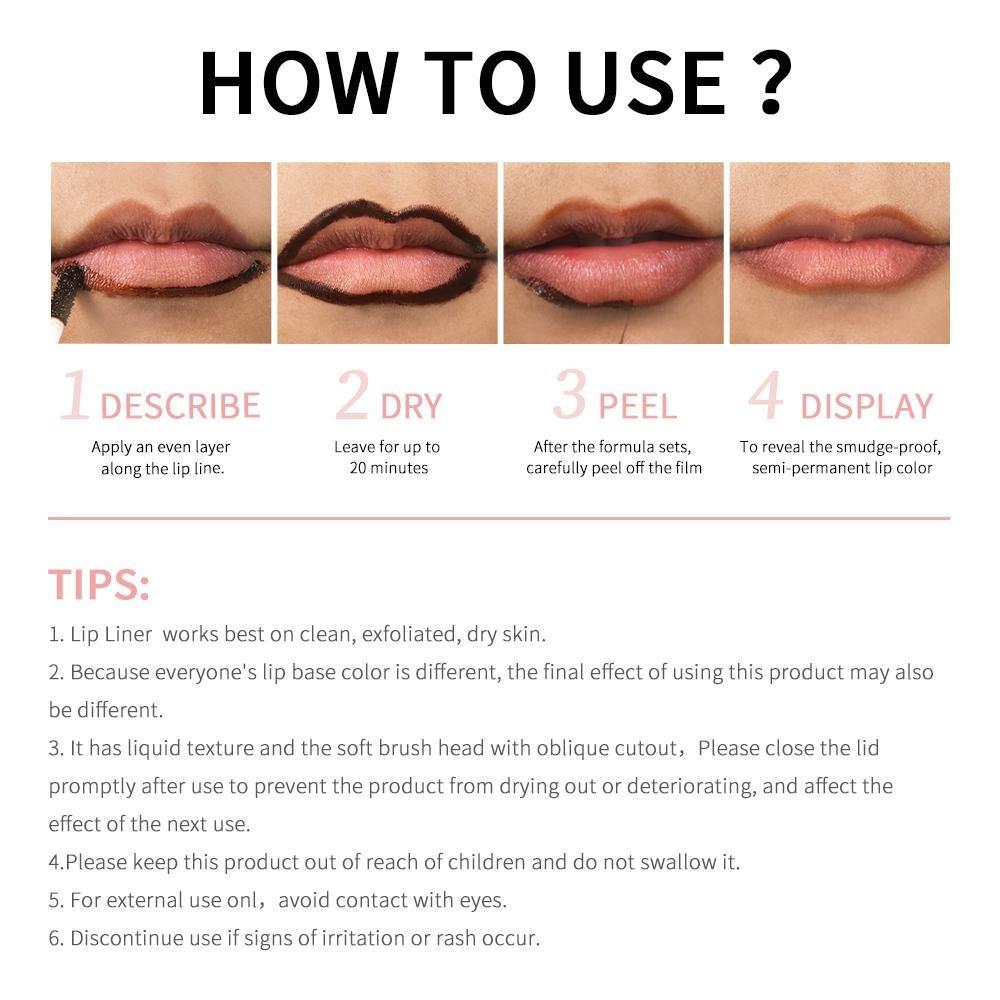 HOW TO USE ?

1 DESCRIBE
Apply an even layer along the lip line.

2 DRY
Leave for up to 20 minutes

3 PEEL
After the formula sets, carefully peel off the film

4 DISPLAY
To reveal the smudge-proof, semi-permanent lip color

TIPS:

1. Lip Liner works best on clean, exfoliated, dry skin.

2. Because everyone's lip base color is different, the final effect of using this product may also be different.

3. It has liquid texture and the soft brush head with oblique cutout，Please close the lid promptly after use to prevent the product from drying out or deteriorating, and affect the effect of the next use.

4.Please keep this product out of reach of children and do not swallow it.

5. For external use onl，avoid contact with eyes.

6. Discontinue use if signs of irritation or rash occur.