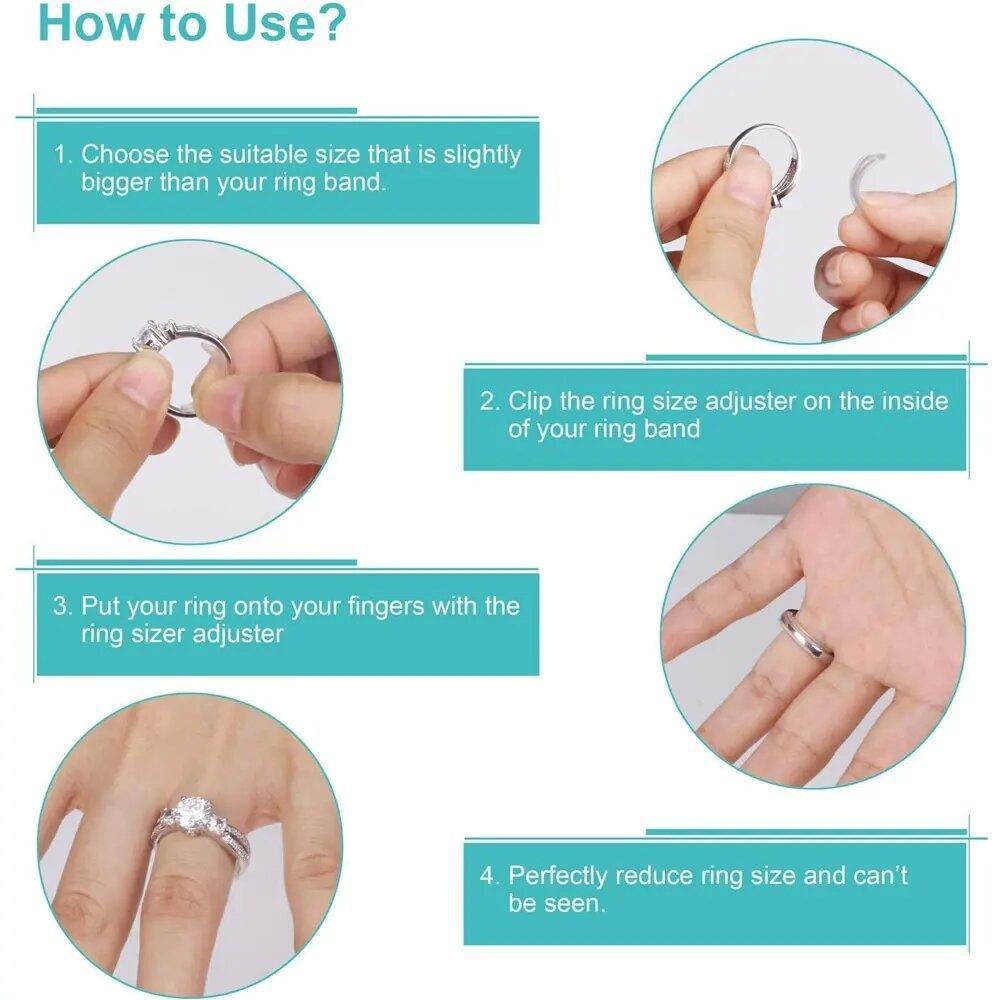 How to Use?

1. Choose the suitable size that is slightly bigger than your ring band.

2. Clip the ring size adjuster on the inside of your ring band

3. Put your ring onto your fingers with the ring sizer adjuster

4. Perfectly reduce ring size and can't be seen.