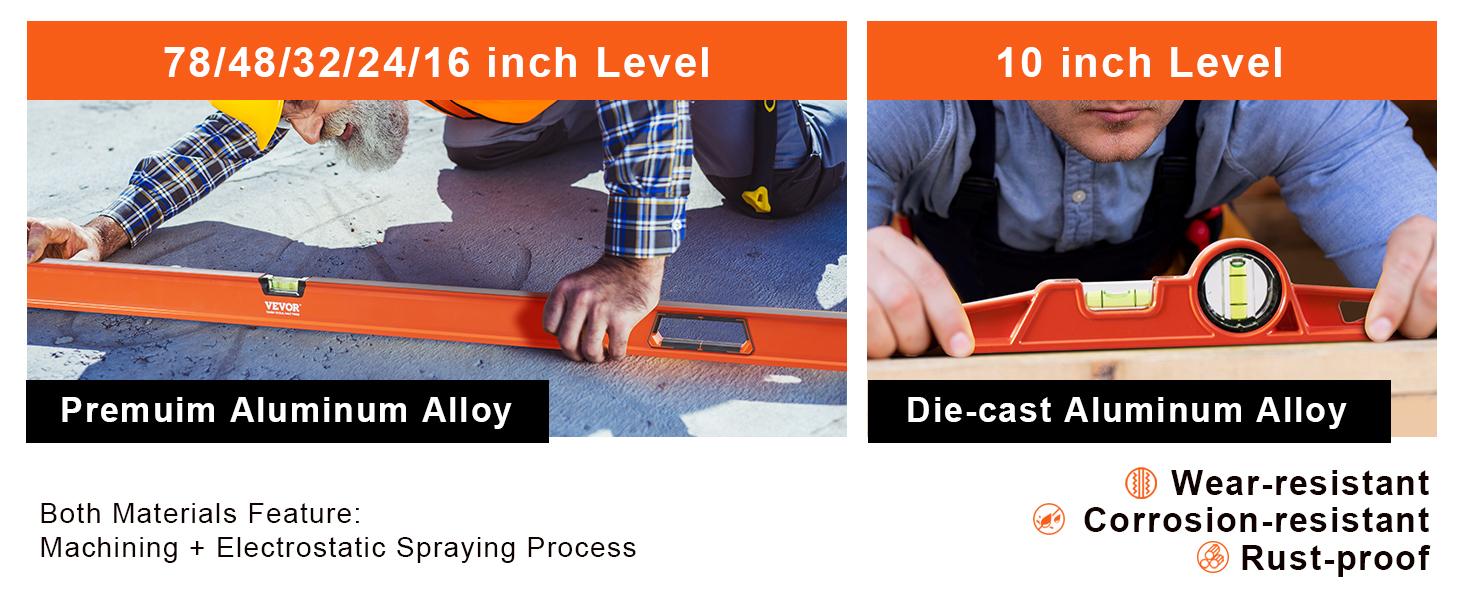 78/48/32/24/16 inch Level

VEVOR

Premuim Aluminum Alloy

10 inch Level

Die-cast Aluminum Alloy

Both Materials Feature:
Machining + Electrostatic Spraying Process

Wear-resistant
Corrosion-resistant
Rust-proof