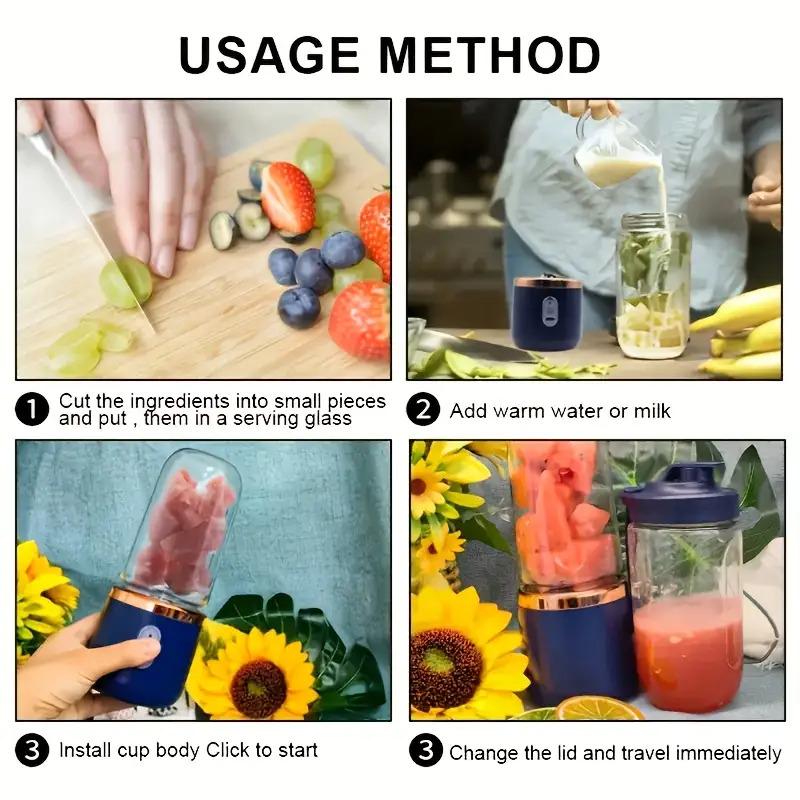 USAGE METHOD

1 Cut the ingredients into small pieces and put , them in a serving glass

2 Add warm water or milk

3 Install cup body Click to start

3 Change the lid and travel immediately