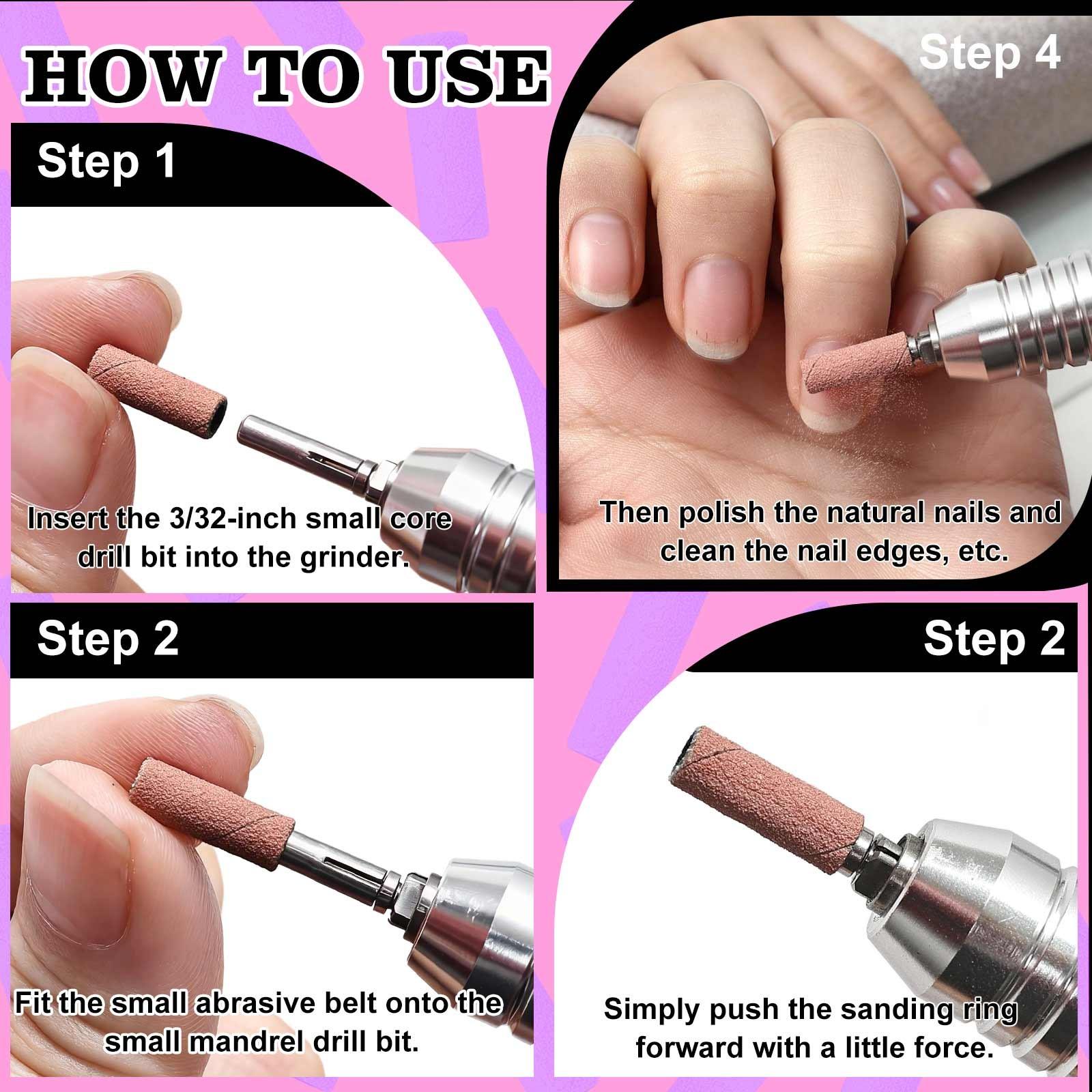 HOW TO USE

Step 1

Insert the 3/32-inch small core drill bit into the grinder.

Step 4

Then polish the natural nails and clean the nail edges, etc.

Step 2

Fit the small abrasive belt onto the small mandrel drill bit.

Step 2

Simply push the sanding ring forward with a little force.