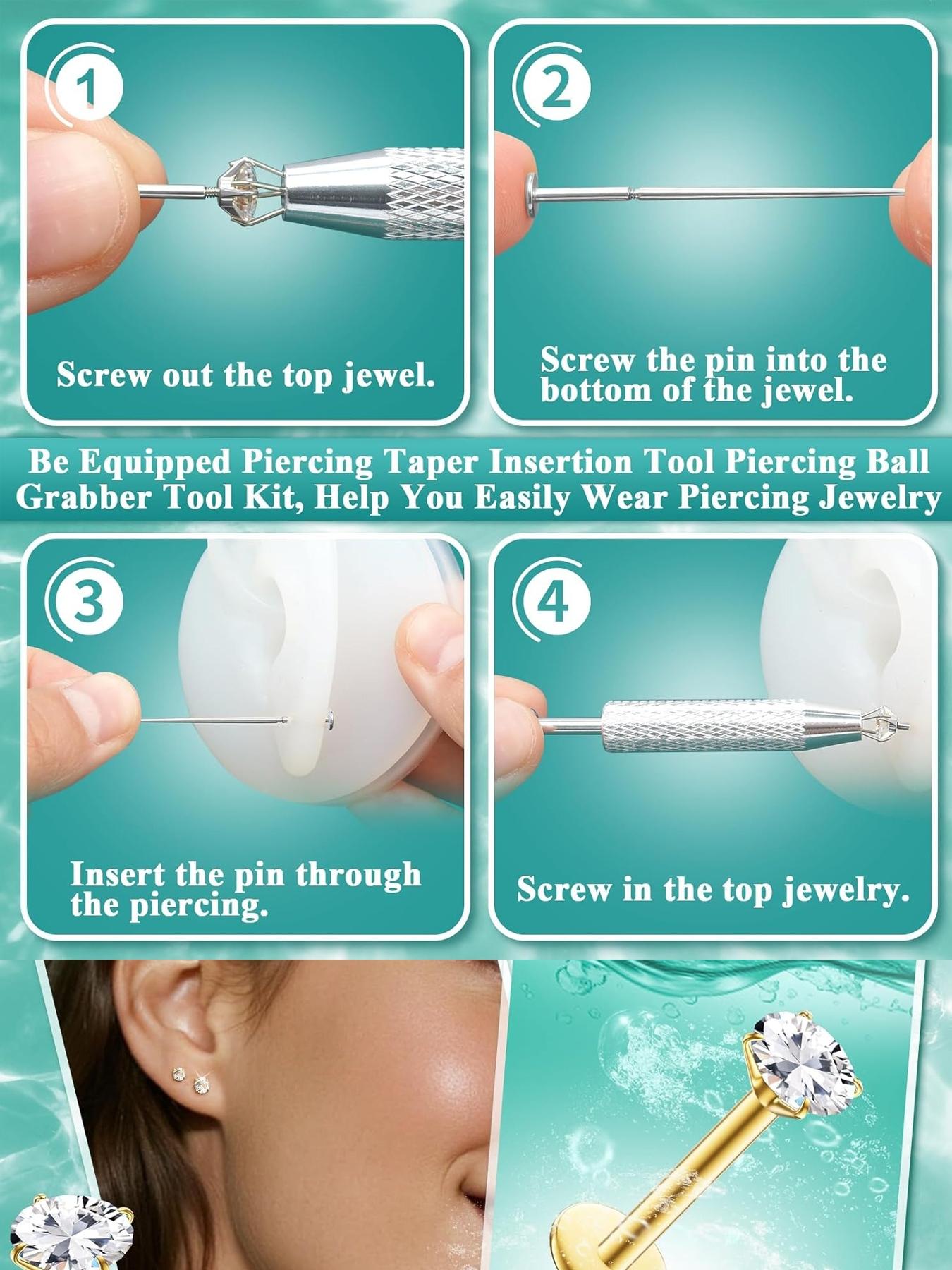 1

Screw out the top jewel.

2

Screw the pin into the bottom of the jewel.

Be Equipped Piercing Taper Insertion Tool Piercing Ball Grabber Tool Kit, Help You Easily Wear Piercing Jewelry

3

Insert the pin through the piercing.

4

Screw in the top jewelry.