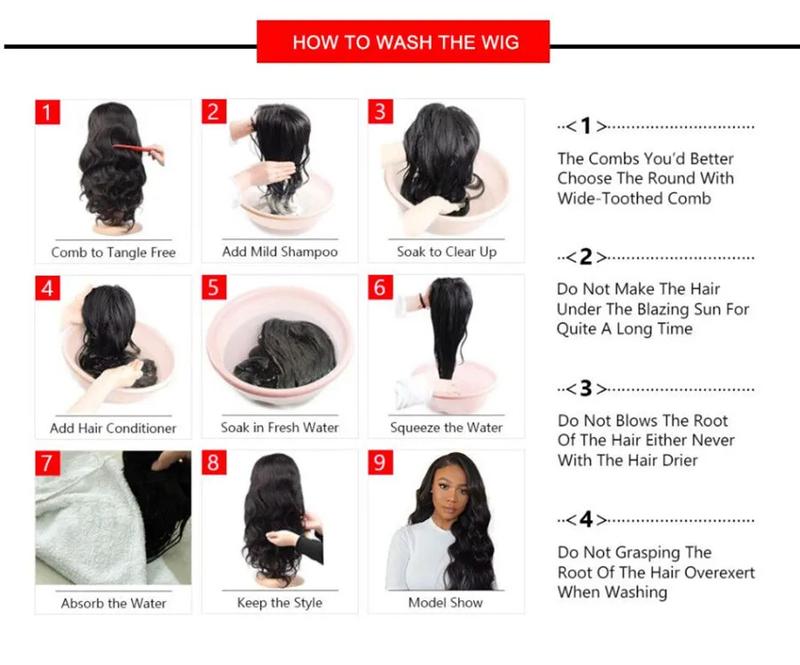 HOW TO WASH THE WIG

1
Comb to Tangle Free

2
Add Mild Shampoo

3
Soak to Clear Up

4
Add Hair Conditioner

5
Soak in Fresh Water

6
Squeeze the Water

7
Absorb the Water

8
Keep the Style

9
Model Show

<1>
The Combs You'd Better Choose The Round With Wide-Toothed Comb

<2>
Do Not Make The Hair Under The Blazing Sun For Quite A Long Time

<3>
Do Not Blows The Root Of The Hair Either Never With The Hair Drier

<4>
Do Not Grasping The Root Of The Hair Overexert When Washing