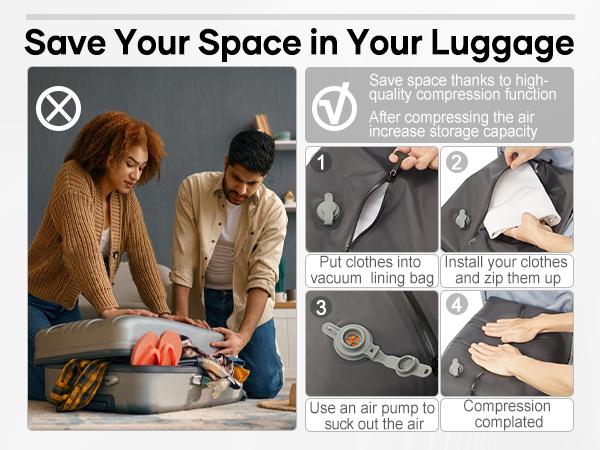 Save Your Space in Your Luggage

Save space thanks to high-quality compression function

After compressing the air increase storage capacity

1

Put clothes into vacuum lining bag

2

Install your clothes and zip them up

3

Use an air pump to suck out the air

4

Compression complated