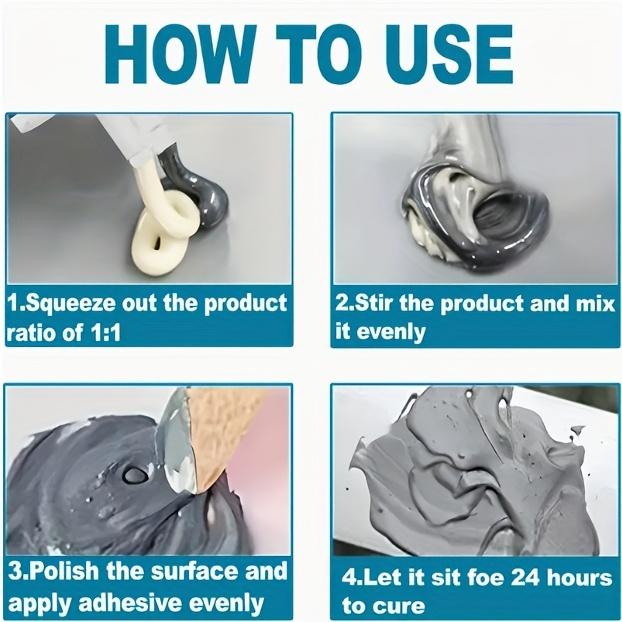 HOW TO USE

1.Squeeze out the product ratio of 1:1

2.Stir the product and mix it evenly

3.Polish the surface and apply adhesive evenly

4.Let it sit foe 24 hours to cure