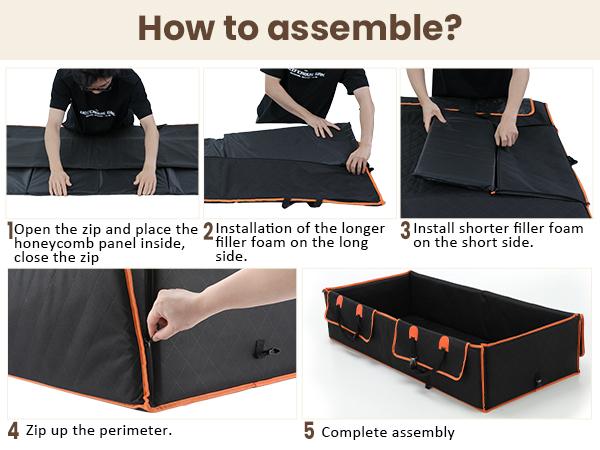 How to assemble?

1 Open the zip and place the honeycomb panel inside, close the zip

2 Installation of the longer filler foam on the long side.

3 Install shorter filler foam on the short side.

4 Zip up the perimeter.

5 Complete assembly