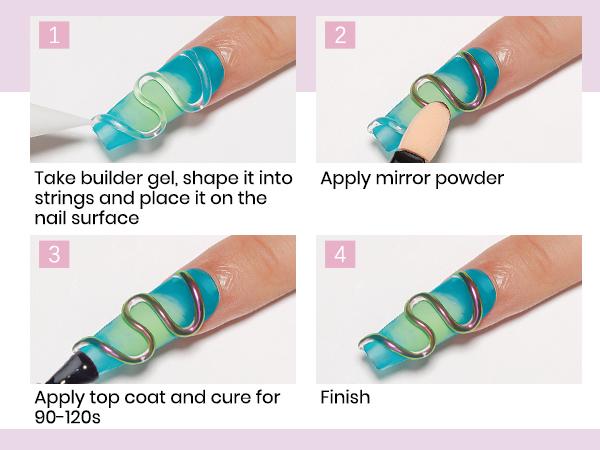 1

Take builder gel, shape it into strings and place it on the nail surface

2

Apply mirror powder

3

Apply top coat and cure for 90-120s

4

Finish