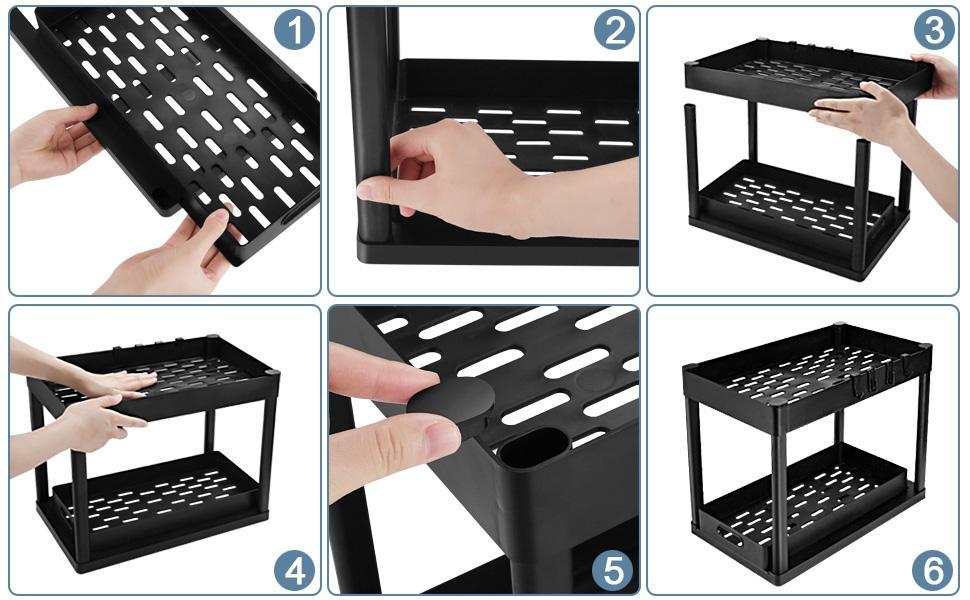 1

2

3

4

5

6