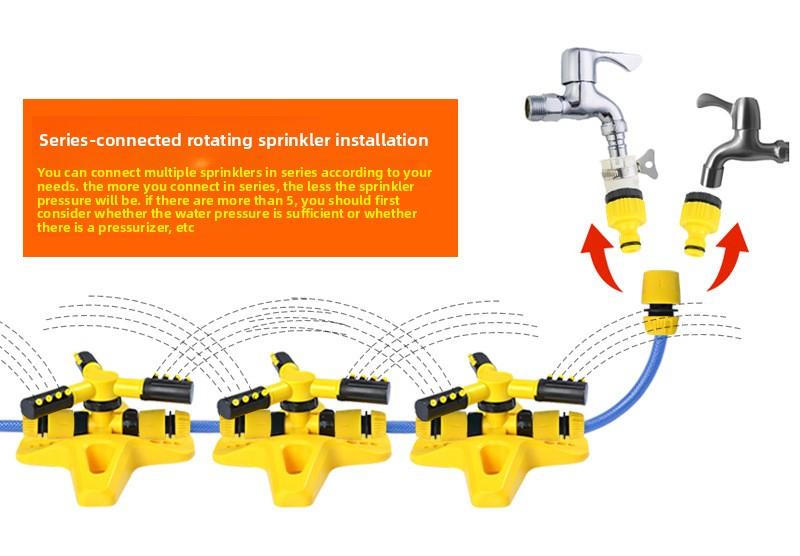 Series-connected rotating sprinkler installation

You can connect multiple sprinklers in series according to your needs. the more you connect in series, the less the sprinkler pressure will be. if there are more than 5, you should first consider whether the water pressure is sufficient or whether there is a pressurizer, etc