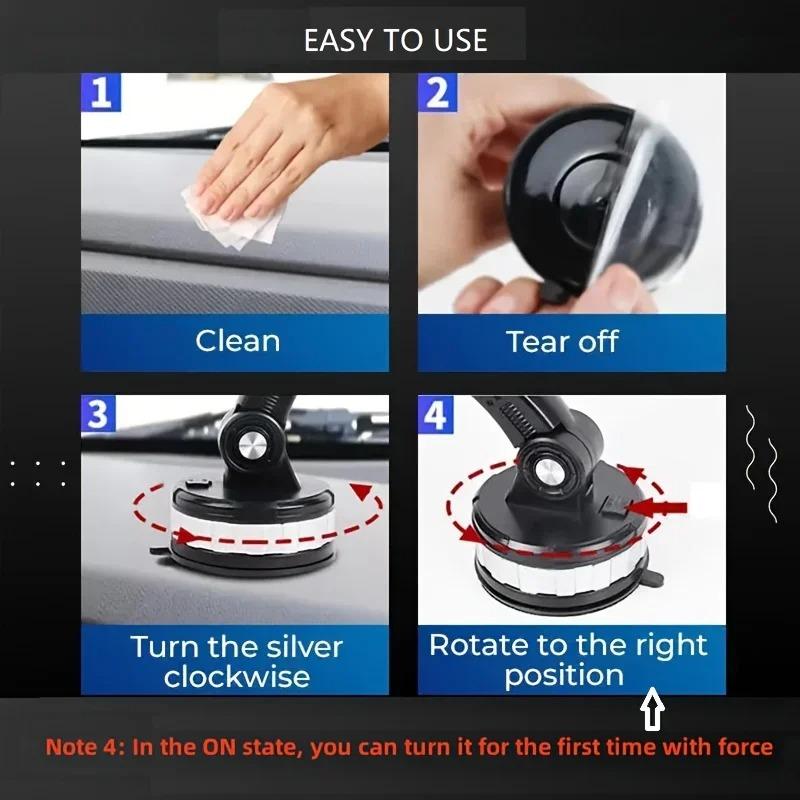 EASY TO USE

1

Clean

2

Tear off

3

Turn the silver clockwise

4

Rotate to the right position

Note 4: In the ON state, you can turn it for the first time with force