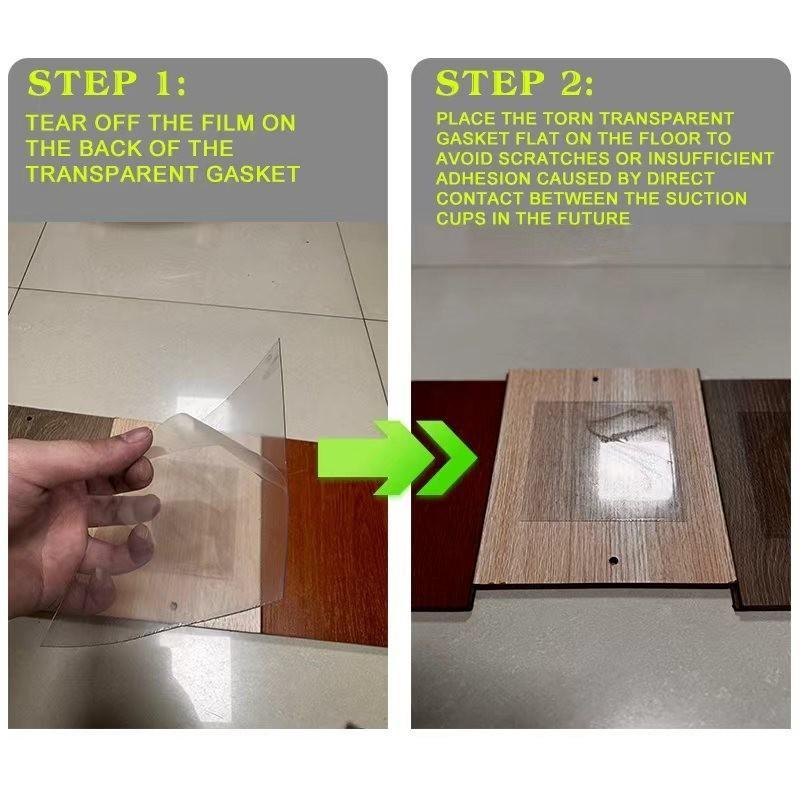 STEP 1:
TEAR OFF THE FILM ON THE BACK OF THE TRANSPARENT GASKET

STEP 2:
PLACE THE TORN TRANSPARENT GASKET FLAT ON THE FLOOR TO AVOID SCRATCHES OR INSUFFICIENT ADHESION CAUSED BY DIRECT CONTACT BETWEEN THE SUCTION CUPS IN THE FUTURE