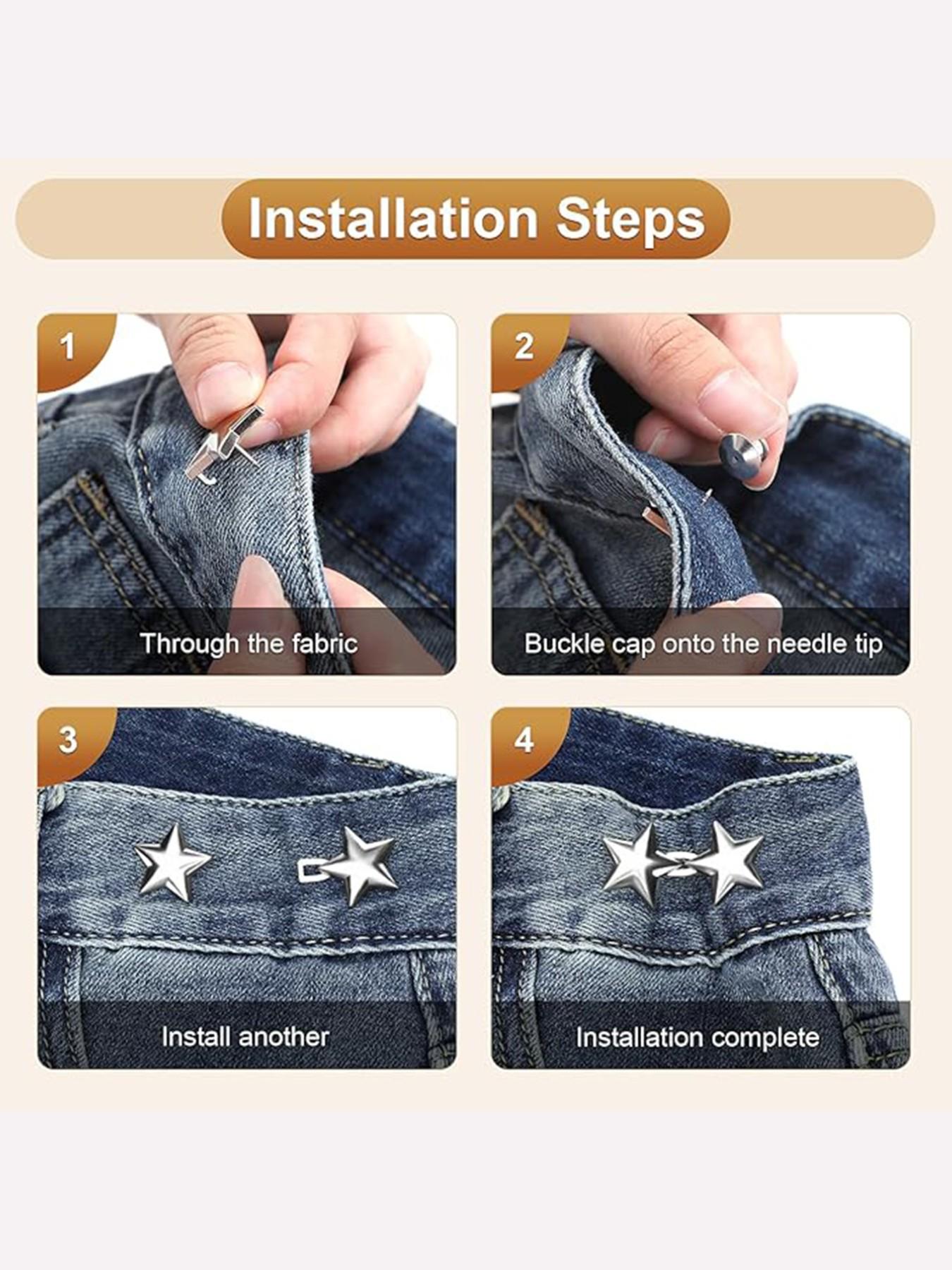 Installation Steps

1

Through the fabric

2

Buckle cap onto the needle tip

3

Install another

4

Installation complete