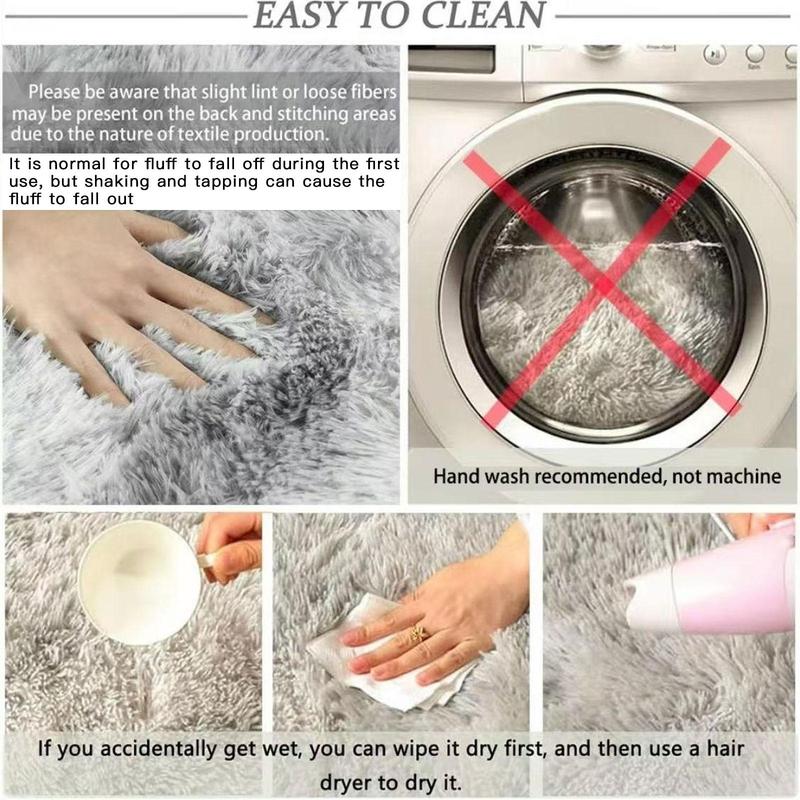 EASY TO CLEAN

Please be aware that slight lint or loose fibers may be present on the back and stitching areas due to the nature of textile production.

It is normal for fluff to fall off during the first use, but shaking and tapping can cause the fluff to fall out

Hand wash recommended, not machine

If you accidentally get wet, you can wipe it dry first, and then use a hair dryer to dry it.