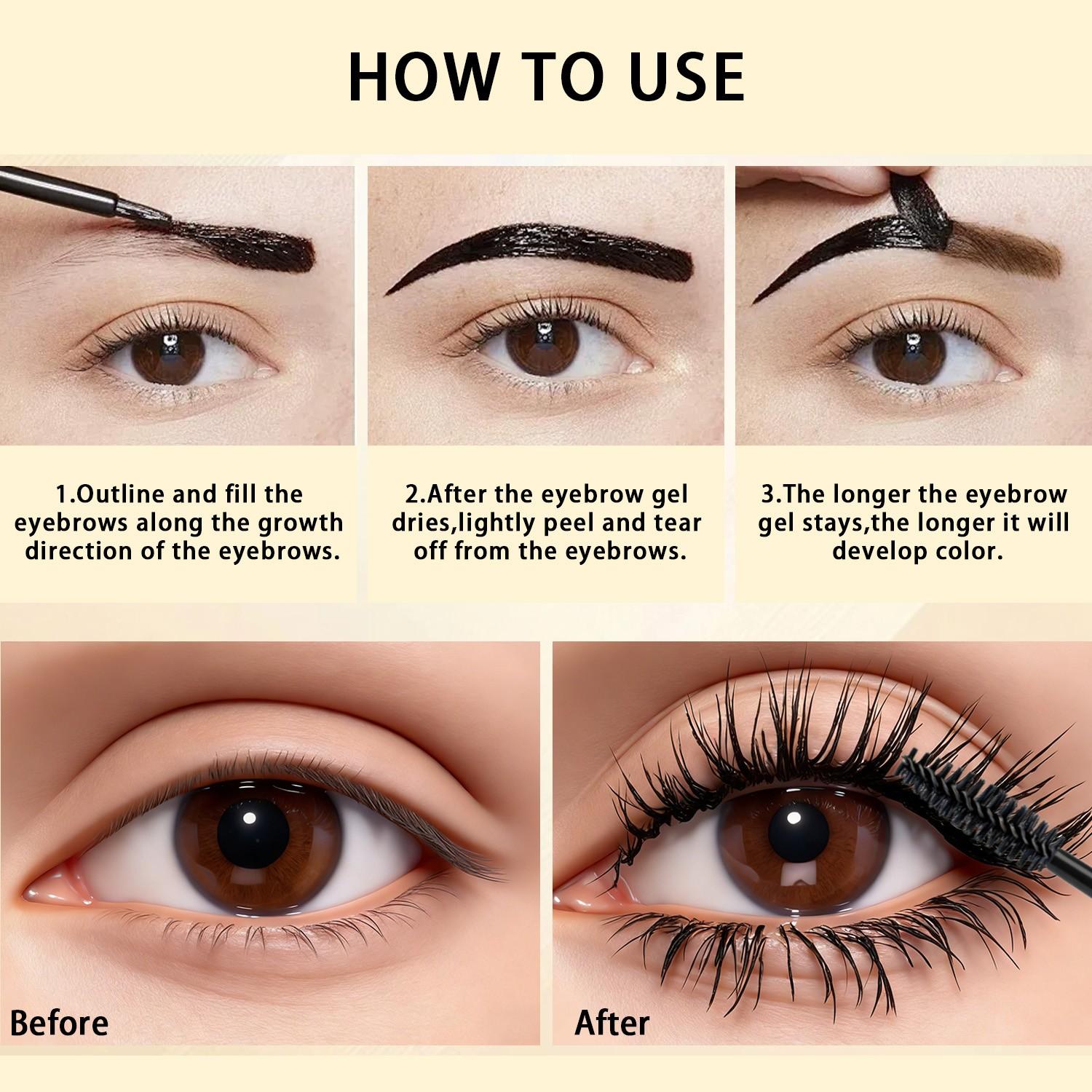 HOW TO USE

1.Outline and fill the eyebrows along the growth direction of the eyebrows.

2.After the eyebrow gel dries,lightly peel and tear off from the eyebrows.

3.The longer the eyebrow gel stays,the longer it will develop color.

Before

After