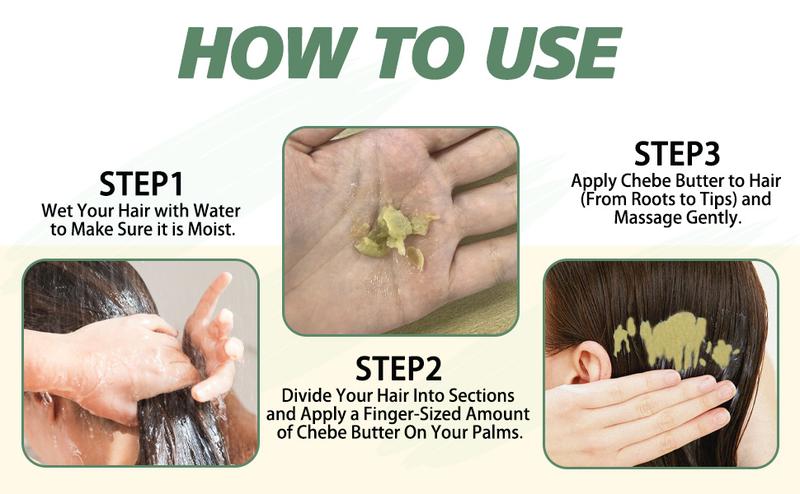 HOW TO USE

STEP1
Wet Your Hair with Water to Make Sure it is Moist.

STEP2
Divide Your Hair Into Sections and Apply a Finger-Sized Amount of Chebe Butter On Your Palms.

STEP3
Apply Chebe Butter to Hair (From Roots to Tips) and Massage Gently.