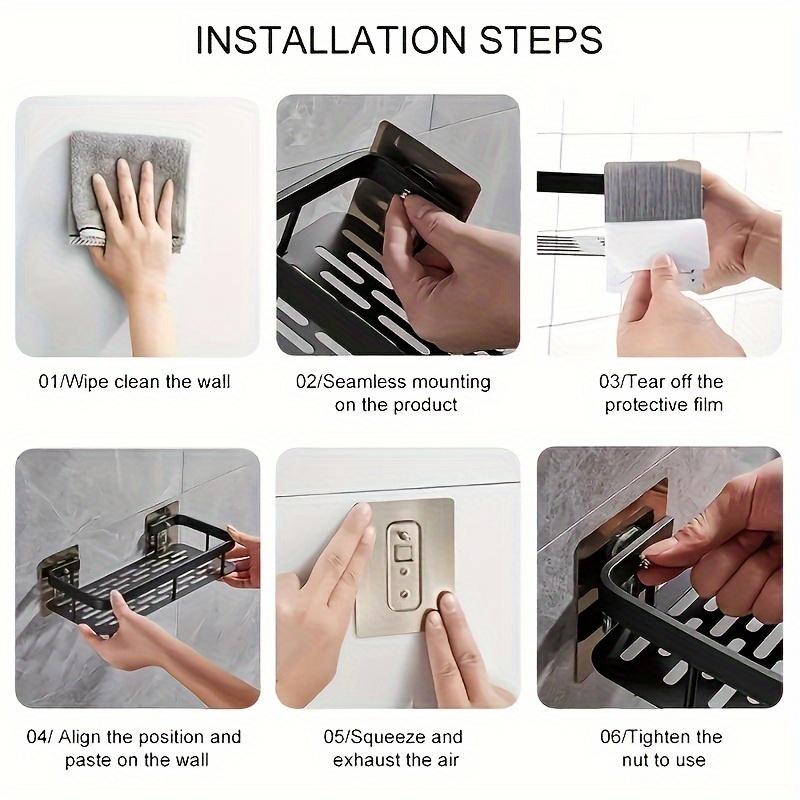 INSTALLATION STEPS

01/Wipe clean the wall

02/Seamless mounting on the product

03/Tear off the protective film

04/ Align the position and paste on the wall

05/Squeeze and exhaust the air

06/Tighten the nut to use