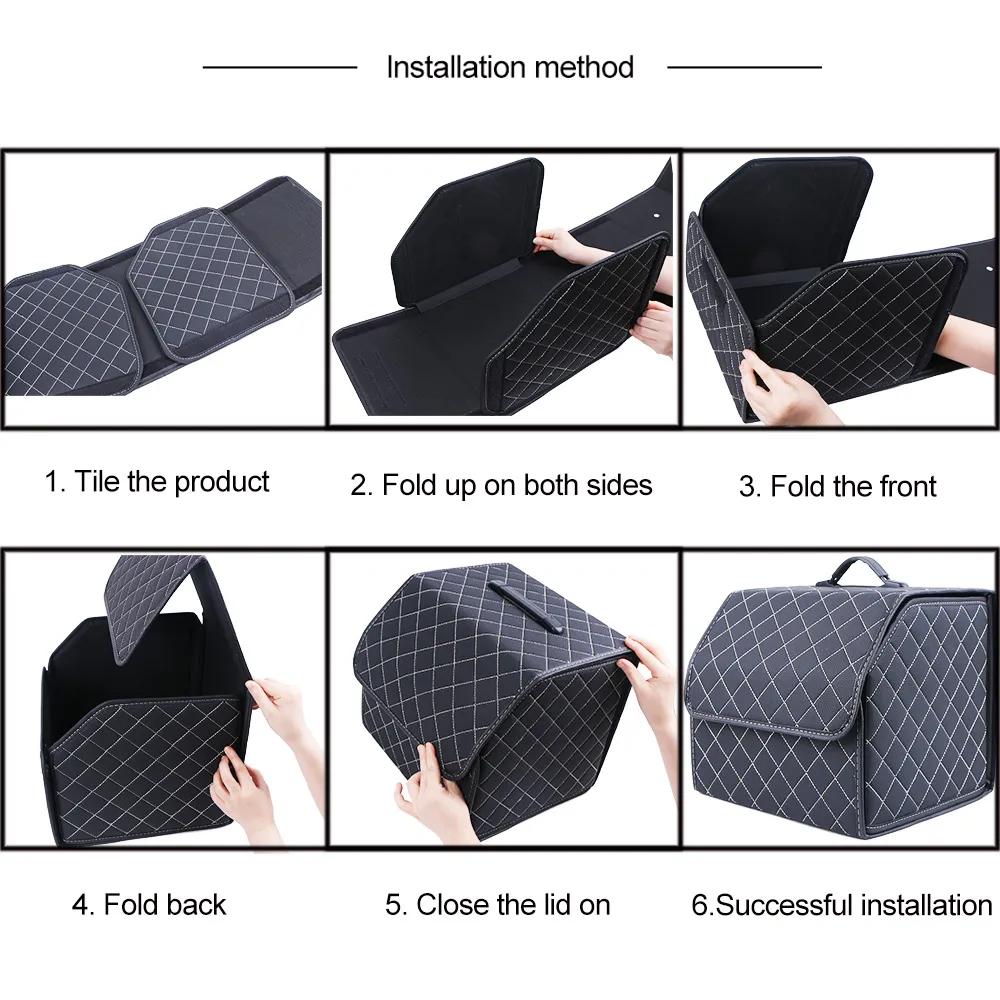 Installation method

1. Tile the product

2. Fold up on both sides

3. Fold the front

4. Fold back

5. Close the lid on

6.Successful installation