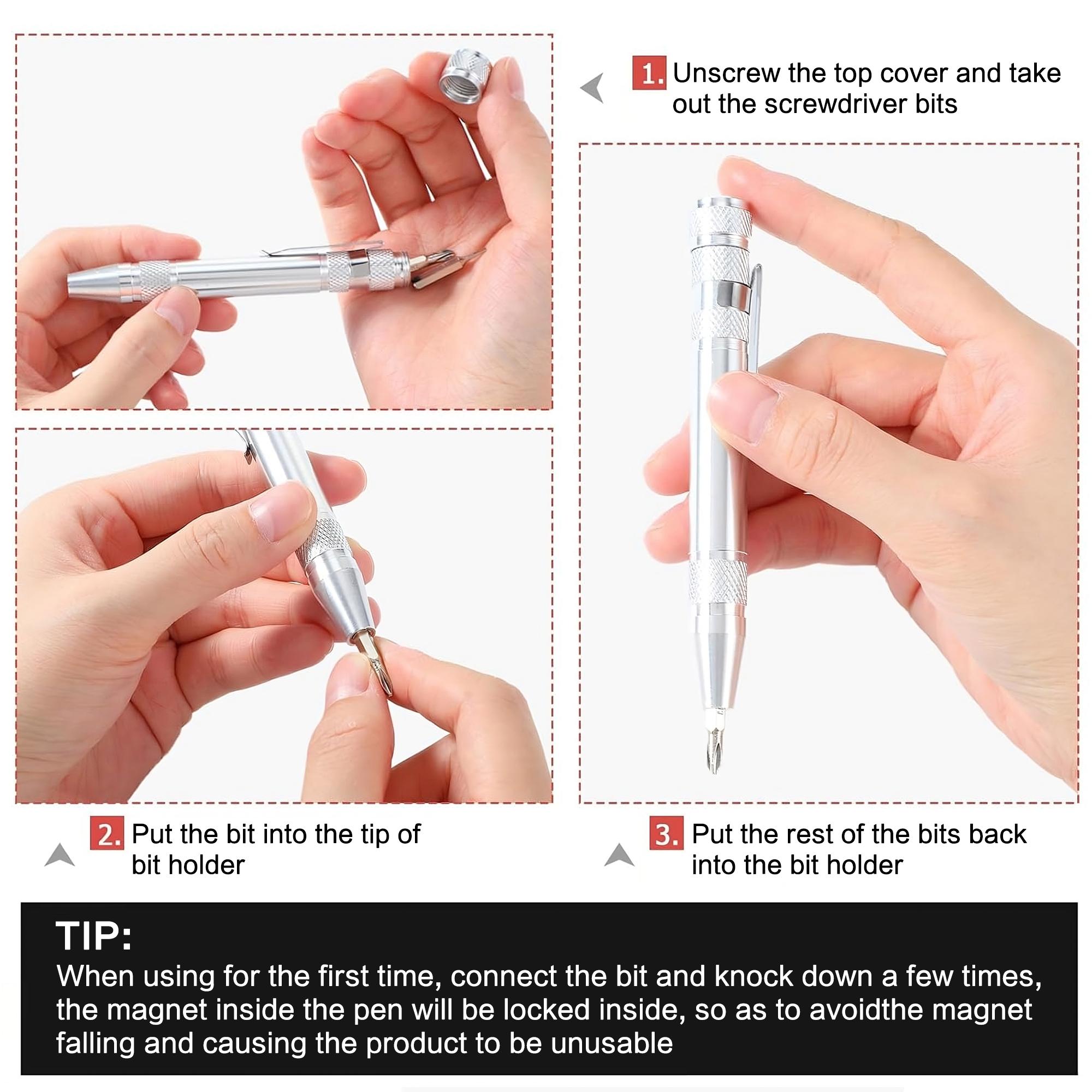 1. Unscrew the top cover and take out the screwdriver bits

2. Put the bit into the tip of bit holder

3. Put the rest of the bits back into the bit holder

TIP:
When using for the first time, connect the bit and knock down a few times, the magnet inside the pen will be locked inside, so as to avoidthe magnet falling and causing the product to be unusable