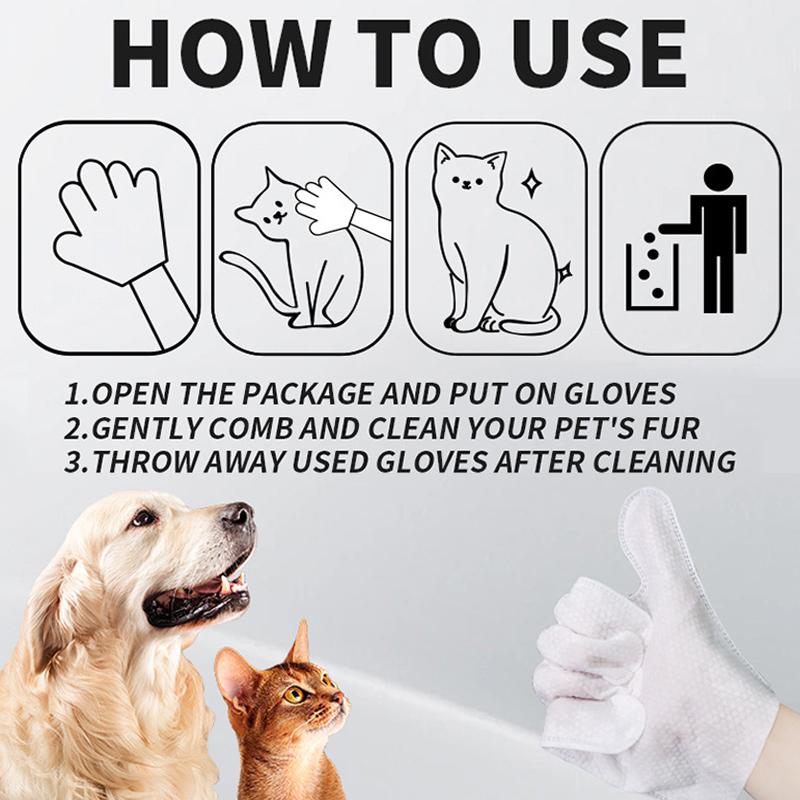 HOW TO USE

1.OPEN THE PACKAGE AND PUT ON GLOVES
2.GENTLY COMB AND CLEAN YOUR PET'S FUR
3.THROW AWAY USED GLOVES AFTER CLEANING