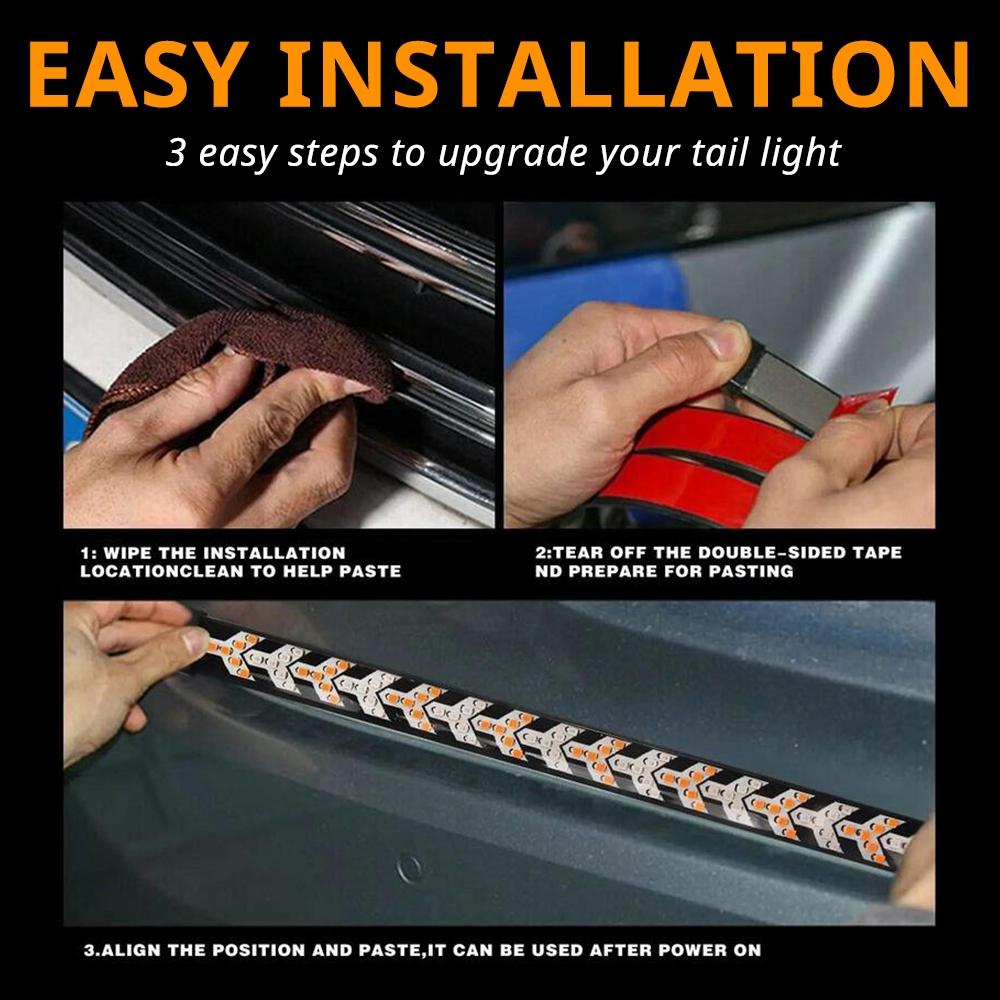 EASY INSTALLATION

3 easy steps to upgrade your tail light

1: WIPE THE INSTALLATION LOCATIONCLEAN TO HELP PASTE

2:TEAR OFF THE DOUBLE-SIDED TAPE ND PREPARE FOR PASTING

3.ALIGN THE POSITION AND PASTE,IT CAN BE USED AFTER POWER ON