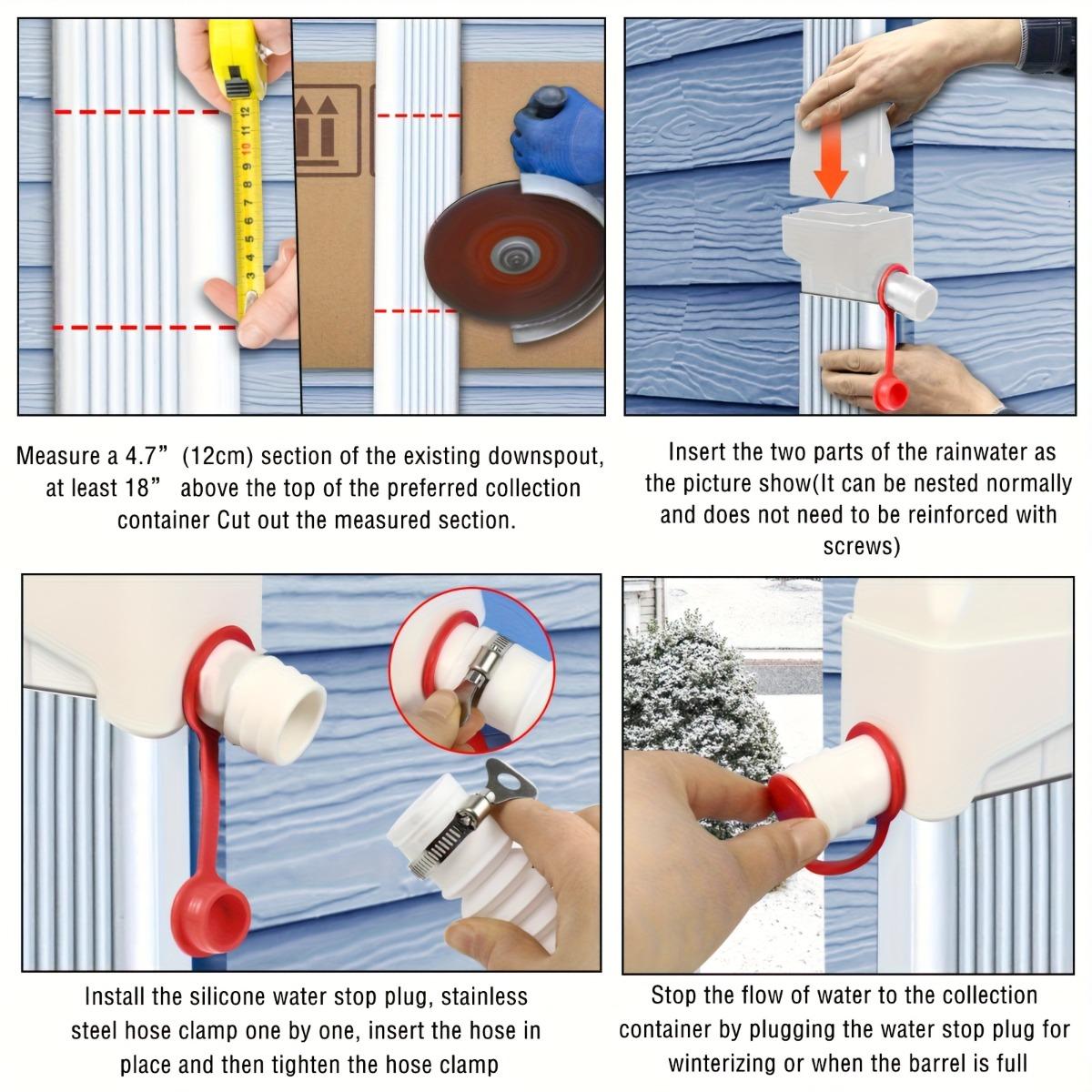 Measure a 4.7” (12cm) section of the existing downspout, at least 18” above the top of the preferred collection container Cut out the measured section.

Insert the two parts of the rainwater as the picture show(It can be nested normally and does not need to be reinforced with screws)

Install the silicone water stop plug, stainless steel hose clamp one by one, insert the hose in place and then tighten the hose clamp

Stop the flow of water to the collection container by plugging the water stop plug for winterizing or when the barrel is full