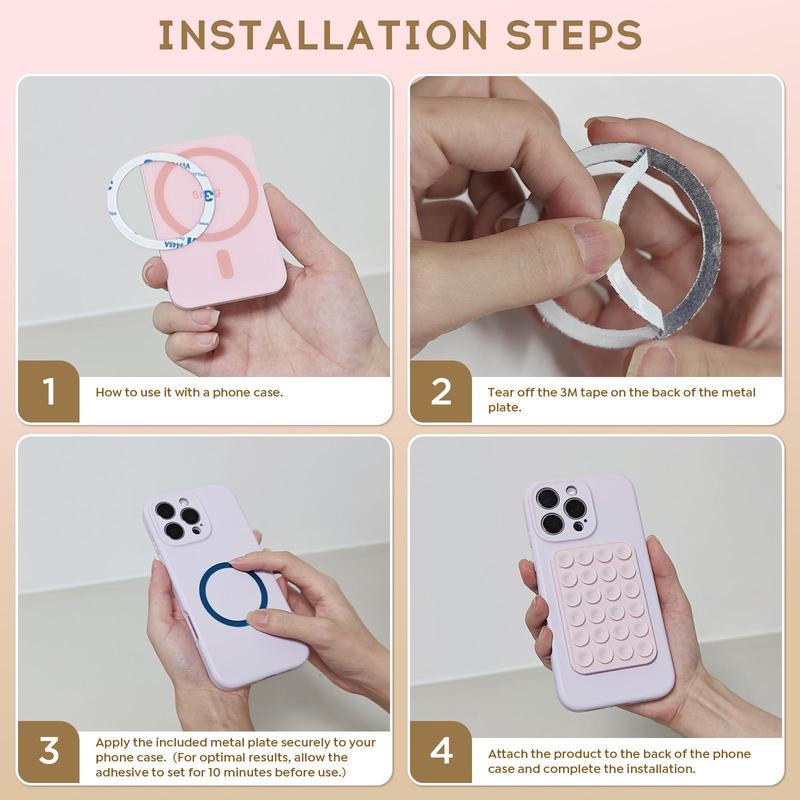 INSTALLATION STEPS

1 How to use it with a phone case.

2 Tear off the 3M tape on the back of the metal plate.

3 Apply the included metal plate securely to your phone case. (For optimal results, allow the adhesive to set for 10 minutes before use.)

4 Attach the product to the back of the phone case and complete the installation.