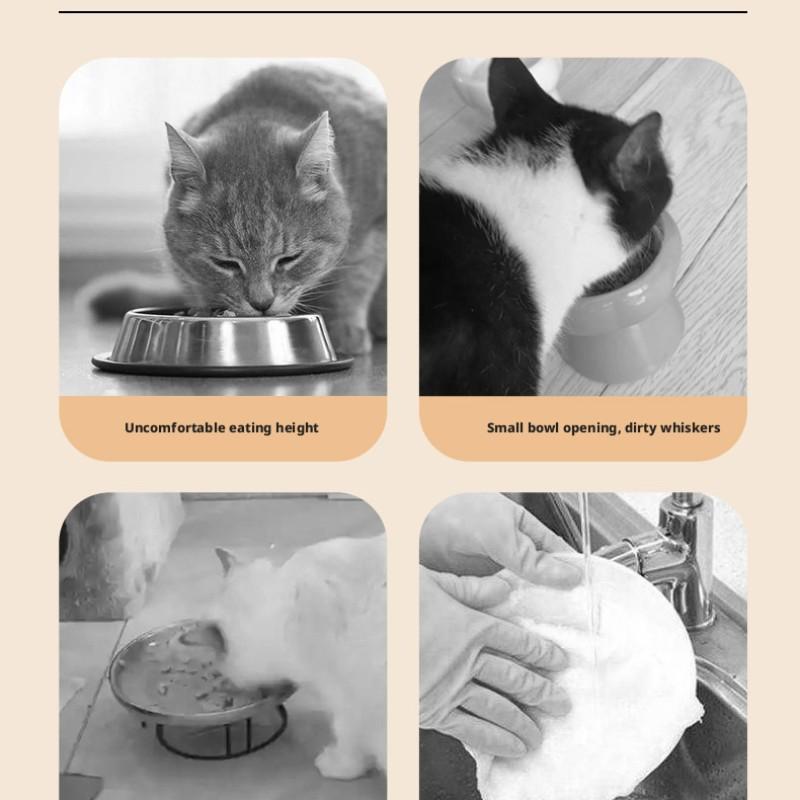 Uncomfortable eating height

Small bowl opening, dirty whiskers