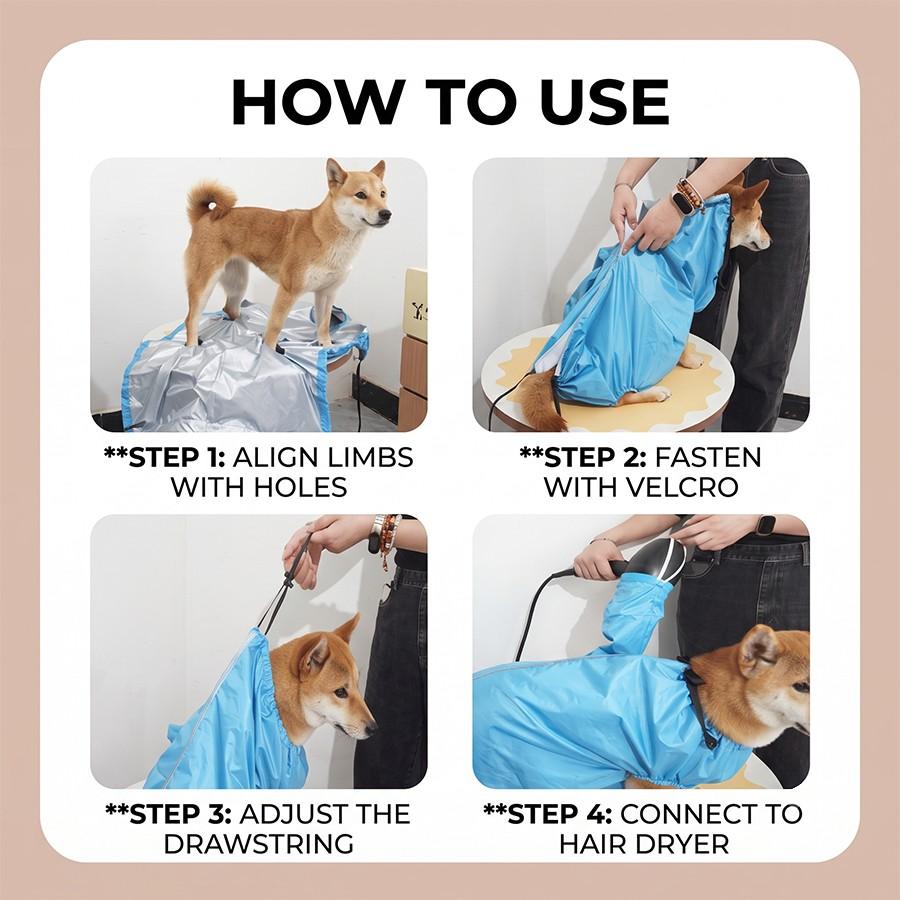 HOW TO USE

**STEP 1: ALIGN LIMBS WITH HOLES

**STEP 2: FASTEN WITH VELCRO

**STEP 3: ADJUST THE DRAWSTRING

**STEP 4: CONNECT TO HAIR DRYER