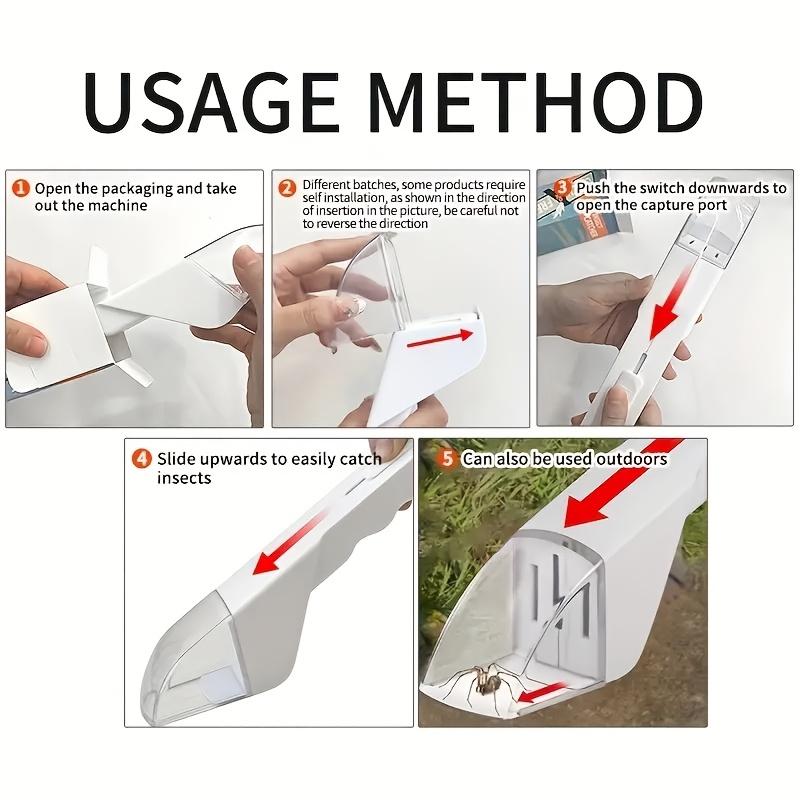 USAGE METHOD

1 Open the packaging and take out the machine

2 Different batches, some products require self installation, as shown in the direction of insertion in the picture, be careful not to reverse the direction

3 Push the switch downwards to open the capture port

4 Slide upwards to easily catch insects

5 Can also be used outdoors