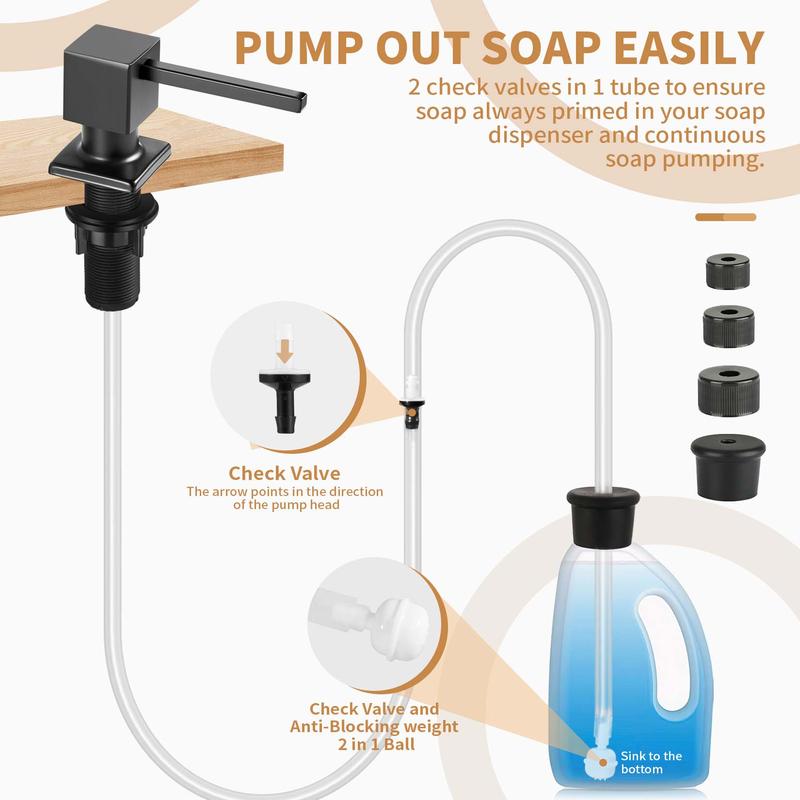 PUMP OUT SOAP EASILY

2 check valves in 1 tube to ensure soap always primed in your soap dispenser and continuous soap pumping.

Check Valve
The arrow points in the direction of the pump head

Check Valve and Anti-Blocking weight 2 in 1 Ball

Sink to the bottom