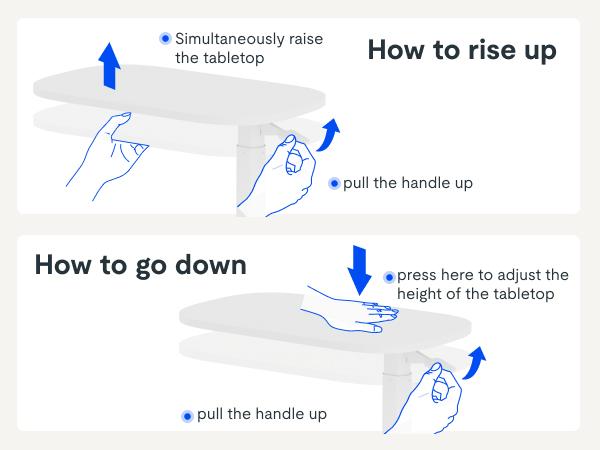 Simultaneously raise the tabletop

How to rise up

pull the handle up

How to go down

press here to adjust the height of the tabletop

pull the handle up