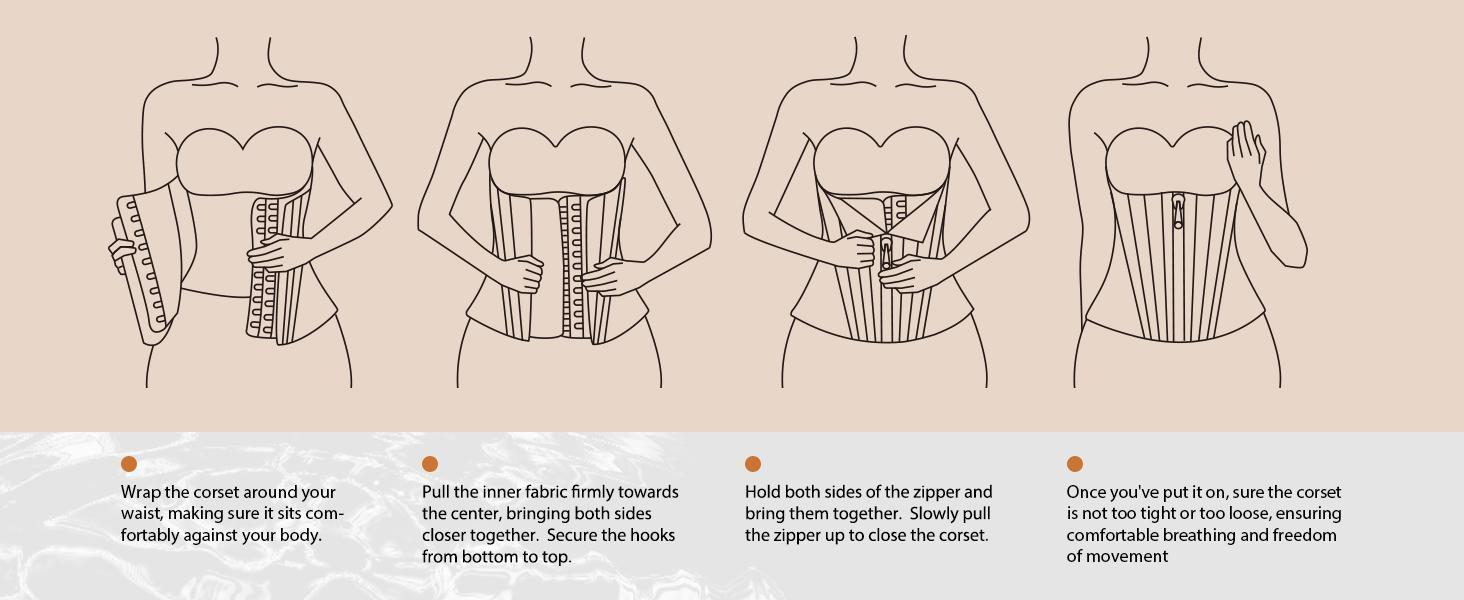 Wrap the corset around your waist, making sure it sits comfortably against your body.

Pull the inner fabric firmly towards the center, bringing both sides closer together. Secure the hooks from bottom to top.

Hold both sides of the zipper and bring them together. Slowly pull the zipper up to close the corset.

Once you've put it on, sure the corset is not too tight or too loose, ensuring comfortable breathing and freedom of movement