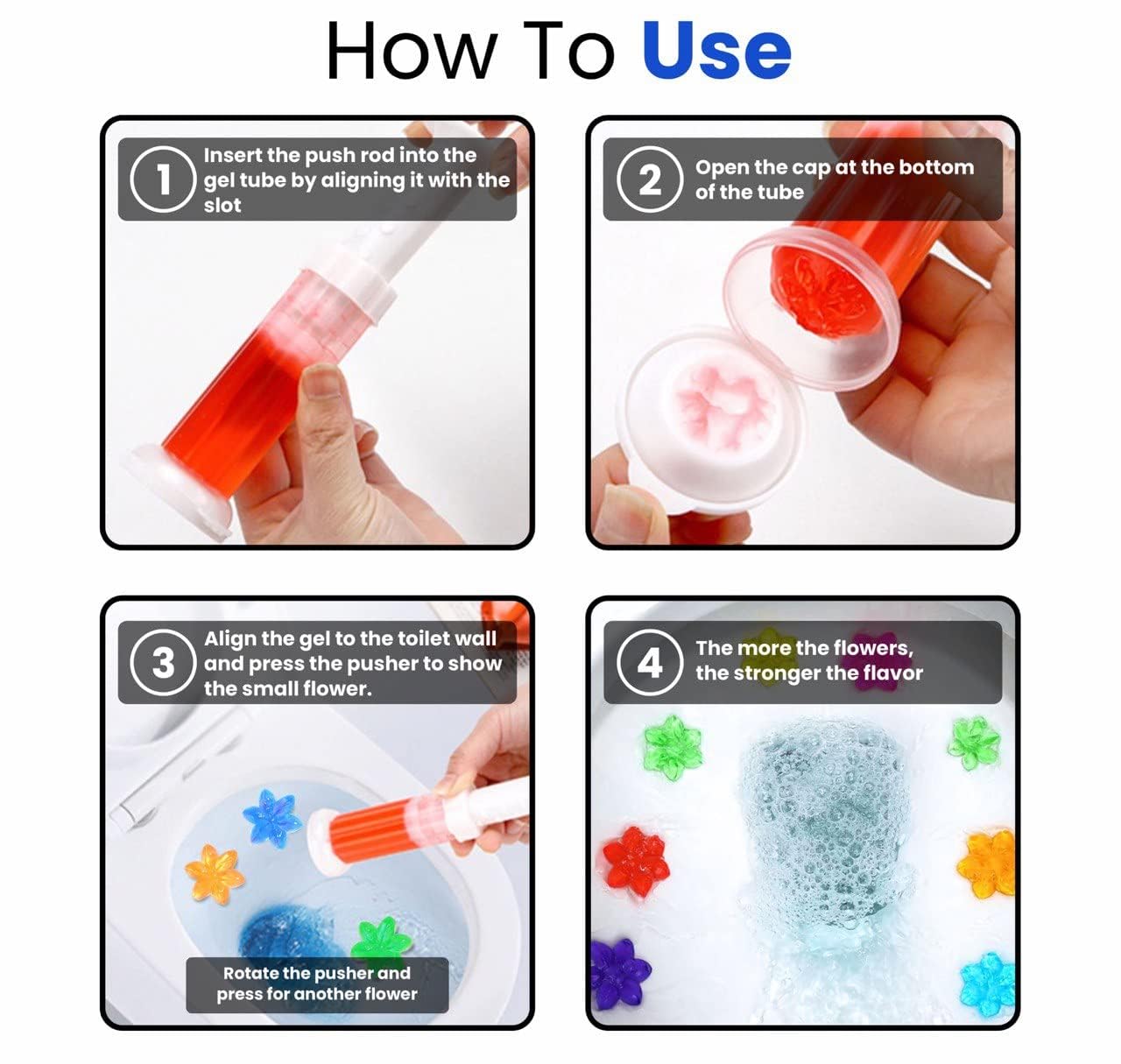 How To Use

1 Insert the push rod into the gel tube by aligning it with the slot

2 Open the cap at the bottom of the tube

3 Align the gel to the toilet wall and press the pusher to show the small flower.

Rotate the pusher and press for another flower

4 The more the flowers, the stronger the flavor