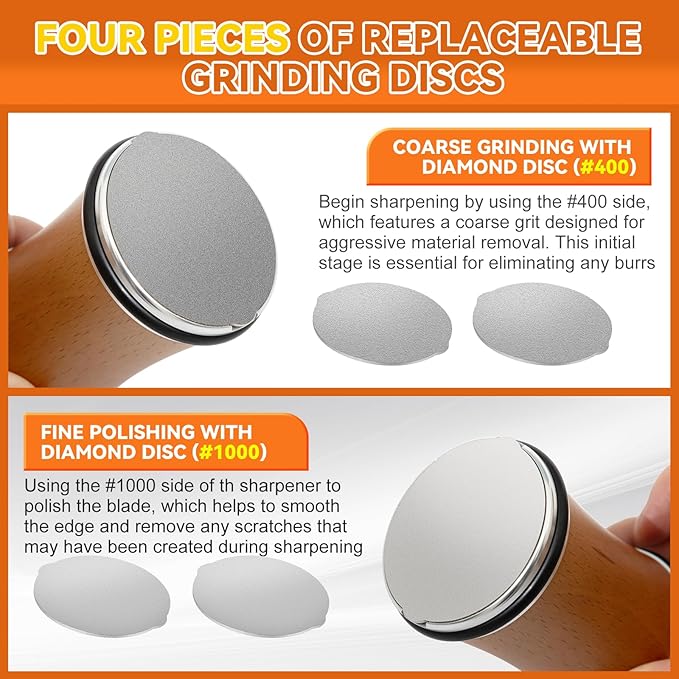 FOUR PIECES OF REPLACEABLE GRINDING DISCS

COARSE GRINDING WITH DIAMOND DISC (#400)

Begin sharpening by using the #400 side, which features a coarse grit designed for aggressive material removal. This initial stage is essential for eliminating any burrs

FINE POLISHING WITH DIAMOND DISC (#1000)

Using the #1000 side of th sharpener to polish the blade, which helps to smooth the edge and remove any scratches that may have been created during sharpening