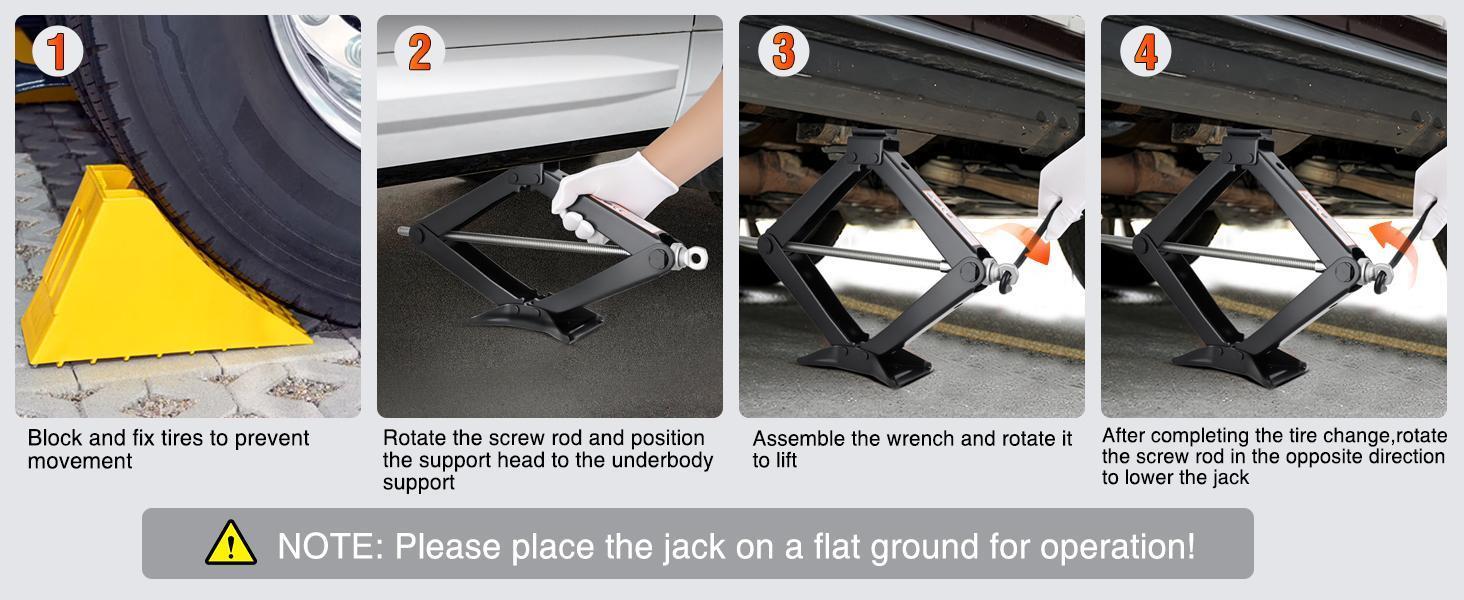 1

Block and fix tires to prevent movement

2

Rotate the screw rod and position the support head to the underbody support

3

Assemble the wrench and rotate it to lift

4

After completing the tire change,rotate the screw rod in the opposite direction to lower the jack

NOTE: Please place the jack on a flat ground for operation!