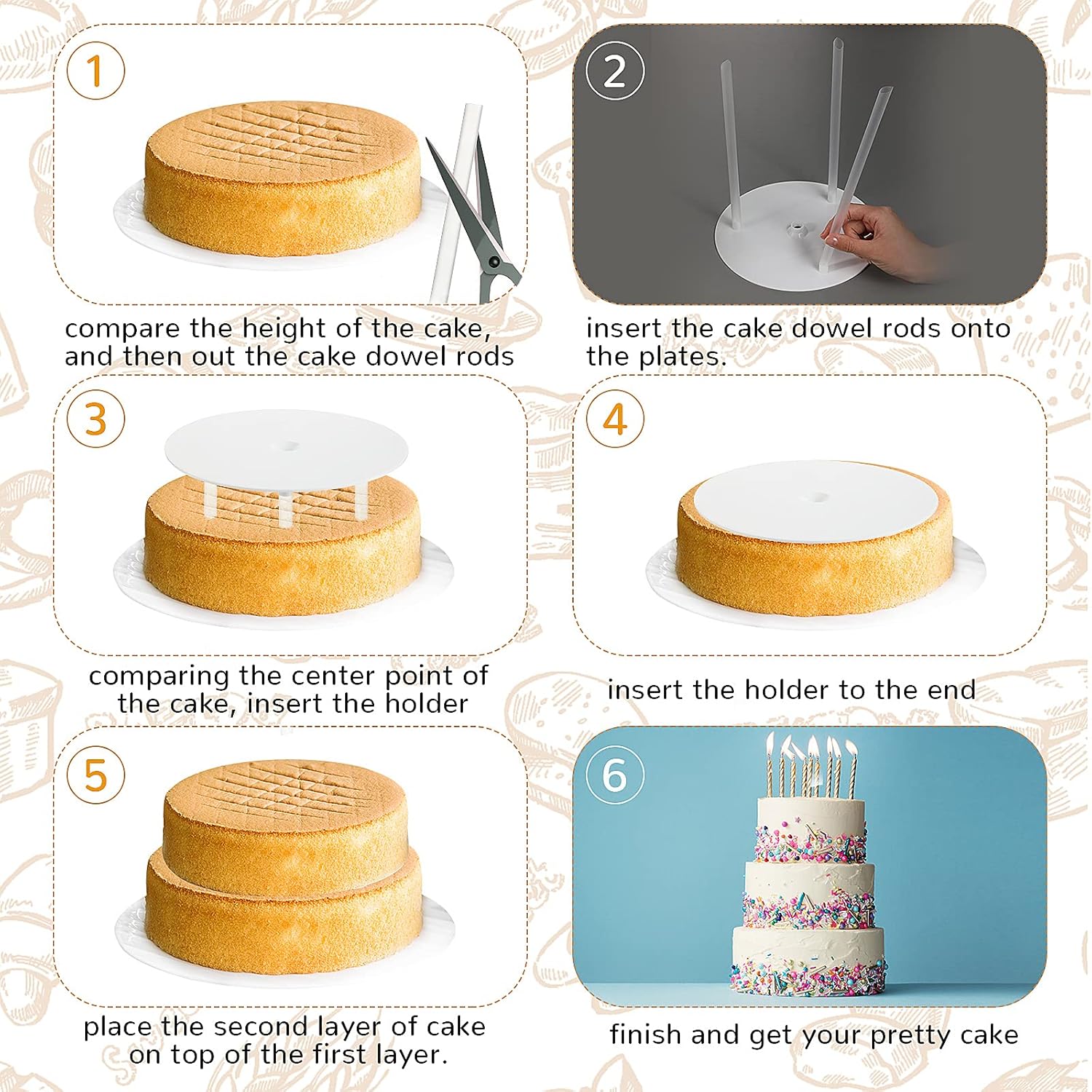 1

compare the height of the cake, and then out the cake dowel rods

2

insert the cake dowel rods onto the plates.

3

comparing the center point of the cake, insert the holder

4

insert the holder to the end

5

place the second layer of cake on top of the first layer.

6

finish and get your pretty cake