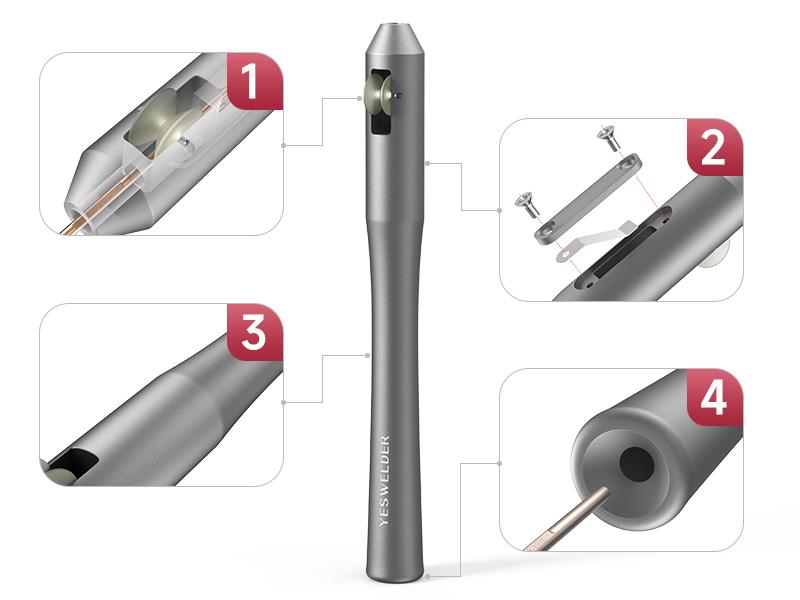 1

2

3

4

YESWELDER