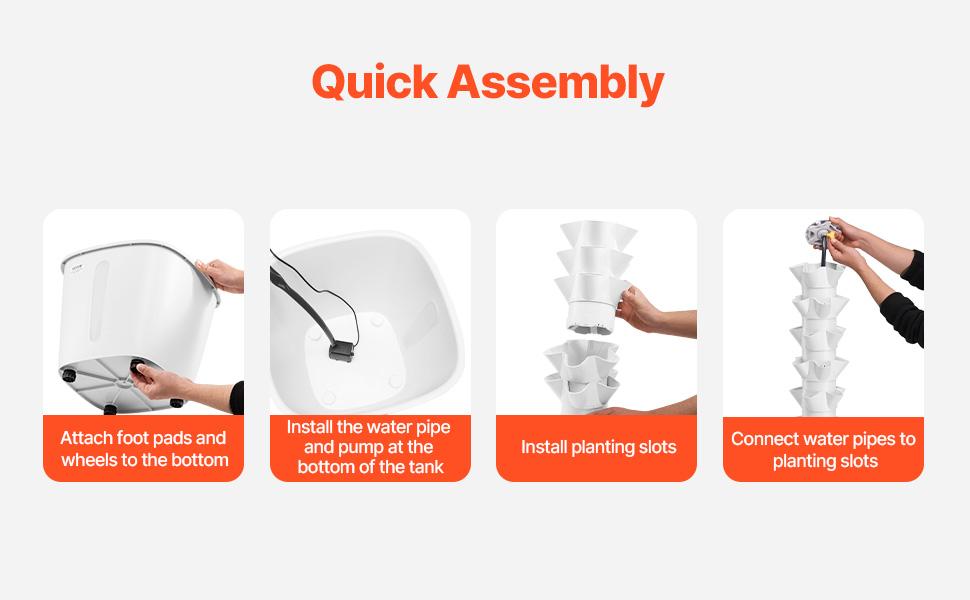 Quick Assembly

Attach foot pads and wheels to the bottom

Install the water pipe and pump at the bottom of the tank

Install planting slots

Connect water pipes to planting slots