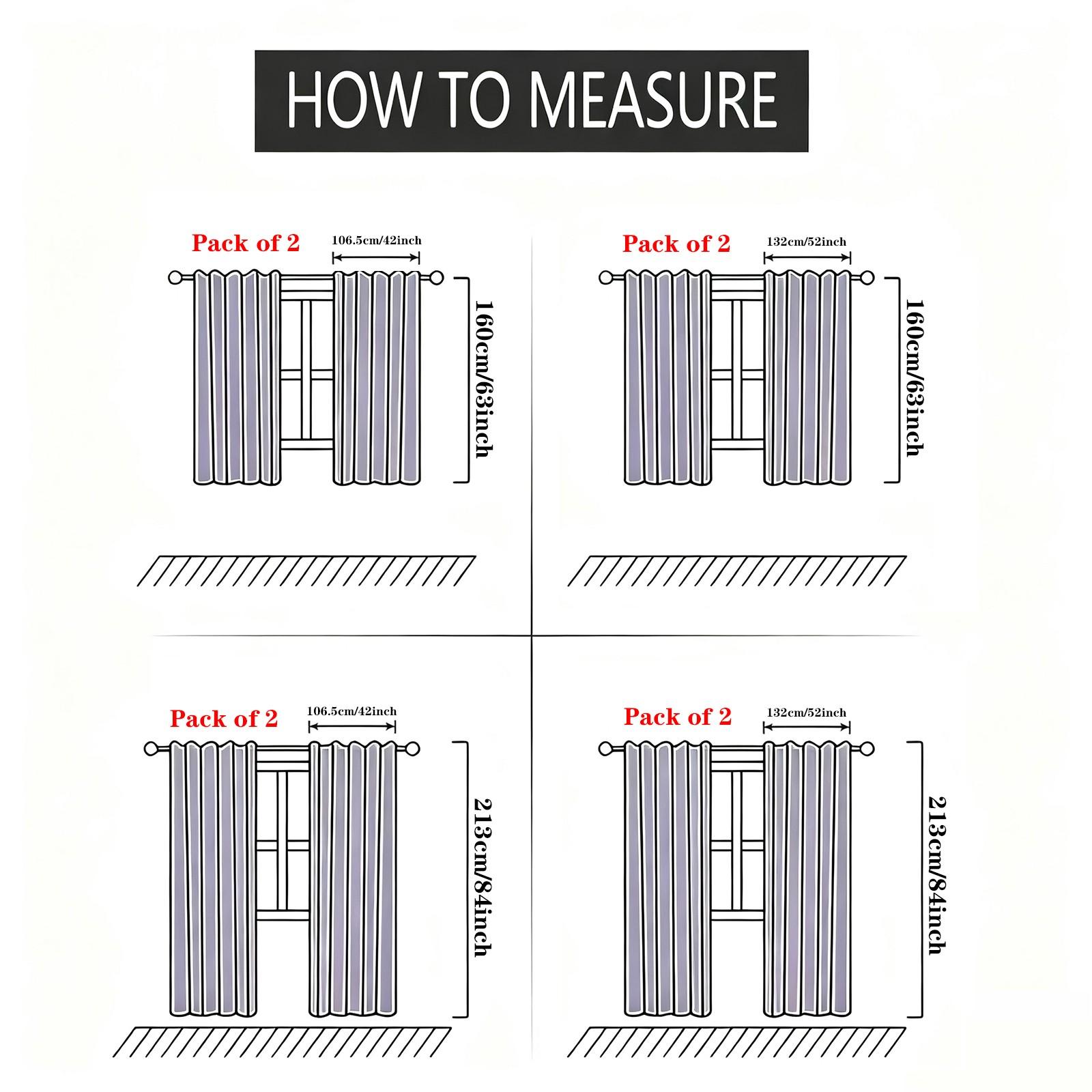 HOW TO MEASURE

Pack of 2
106.5cm/42inch
160cm/63inch

Pack of 2
132cm/52inch
160cm/63inch

Pack of 2
106.5cm/42inch
213cm/84inch

Pack of 2
132cm/52inch
213cm/84inch