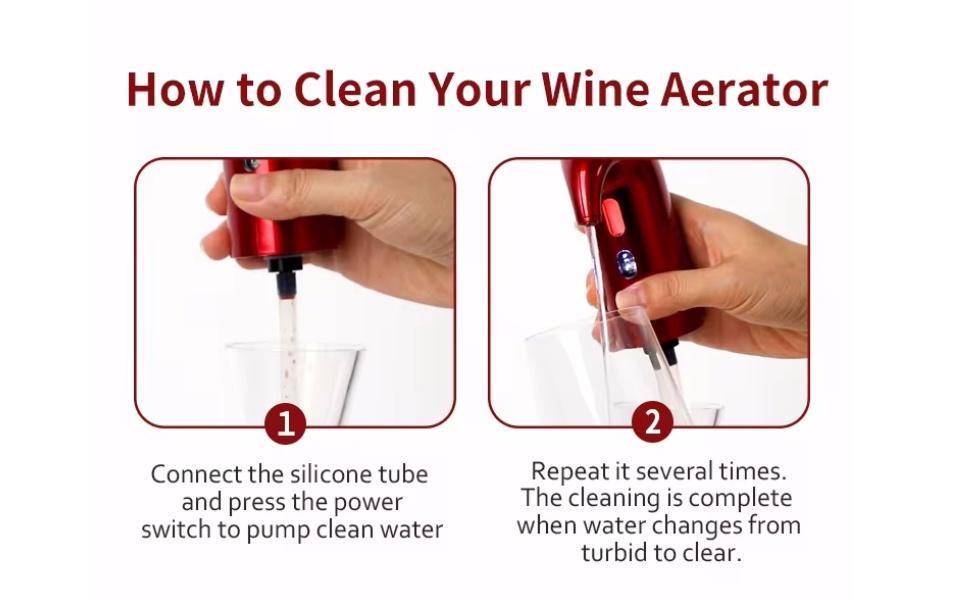 How to Clean Your Wine Aerator

1

Connect the silicone tube and press the power switch to pump clean water

2

Repeat it several times. The cleaning is complete when water changes from turbid to clear.