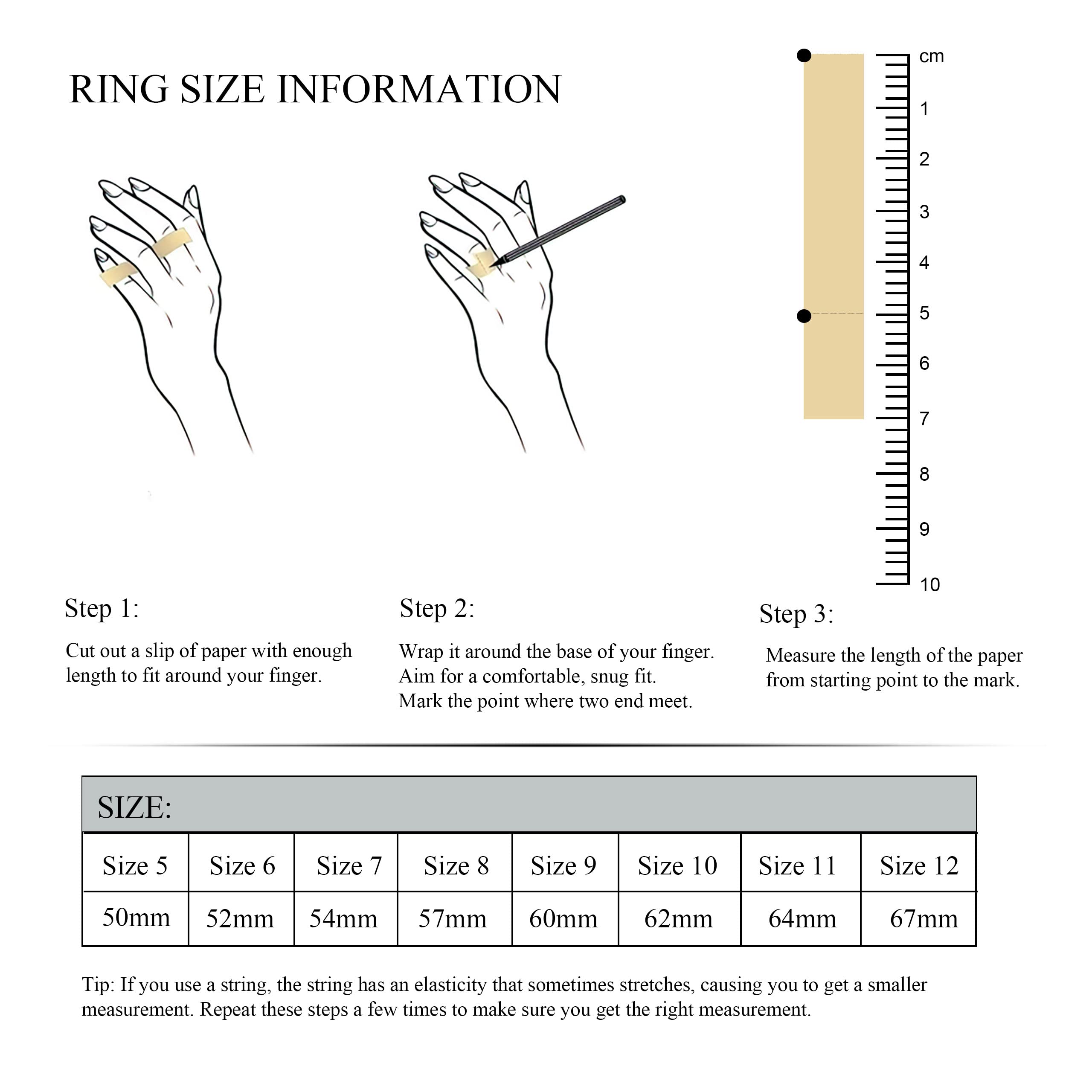 RING SIZE INFORMATION

cm
1
2
3
4
5
6
7
8
9
10

Step 1:

Cut out a slip of paper with enough length to fit around your finger.

Step 2:

Wrap it around the base of your finger.
Aim for a comfortable, snug fit.
Mark the point where two end meet.

Step 3:

Measure the length of the paper from starting point to the mark.

SIZE:

| Size 5 | Size 6 | Size 7 | Size 8 | Size 9 | Size 10 | Size 11 | Size 12 |
|---|---|---|---|---|---|---|---|
| 50mm | 52mm | 54mm | 57mm | 60mm | 62mm | 64mm | 67mm |

Tip: If you use a string, the string has an elasticity that sometimes stretches, causing you to get a smaller measurement. Repeat these steps a few times to make sure you get the right measurement.